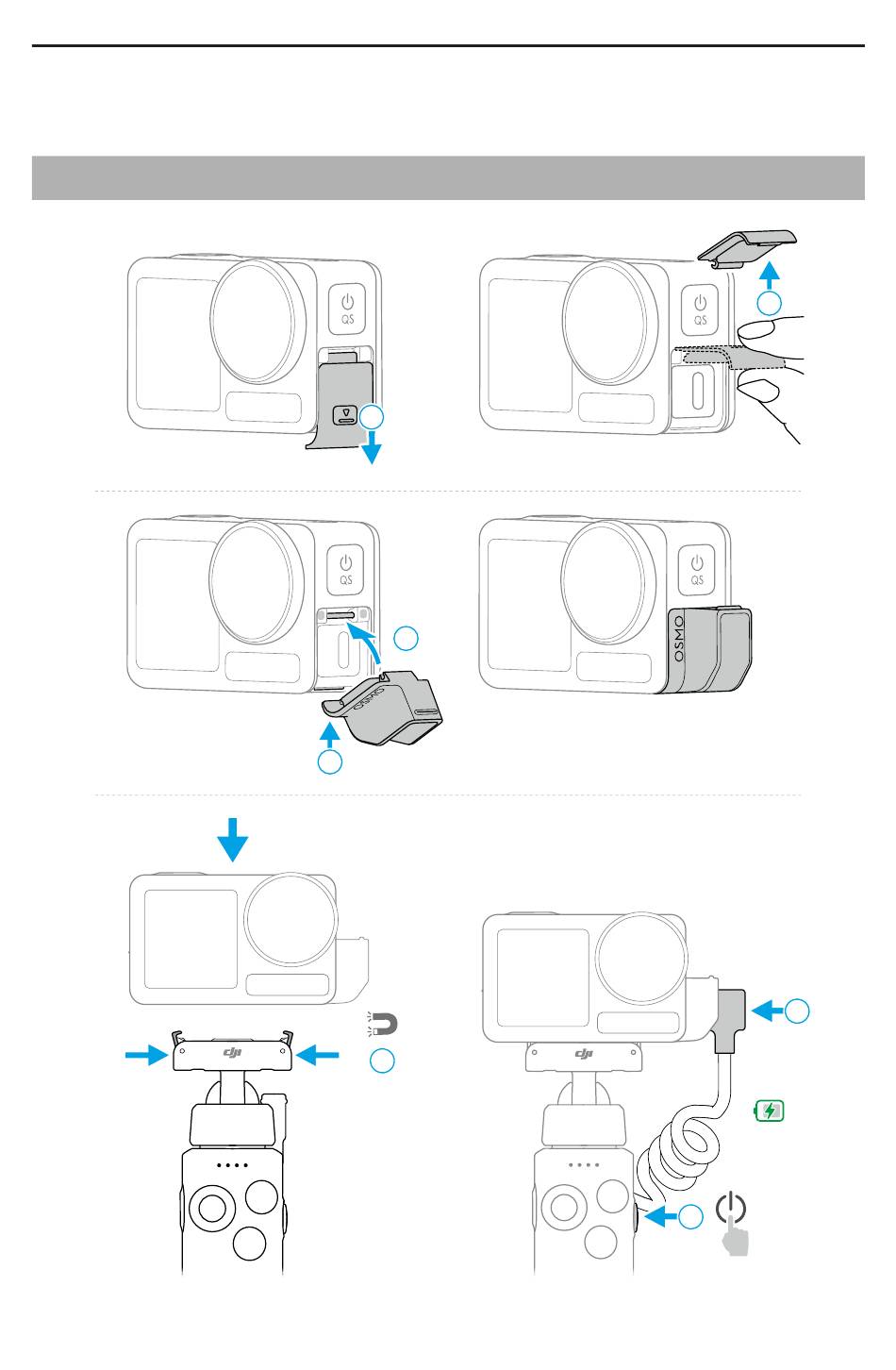 QS

QS

QS

QS

OSMO

OSMO

dji

dji