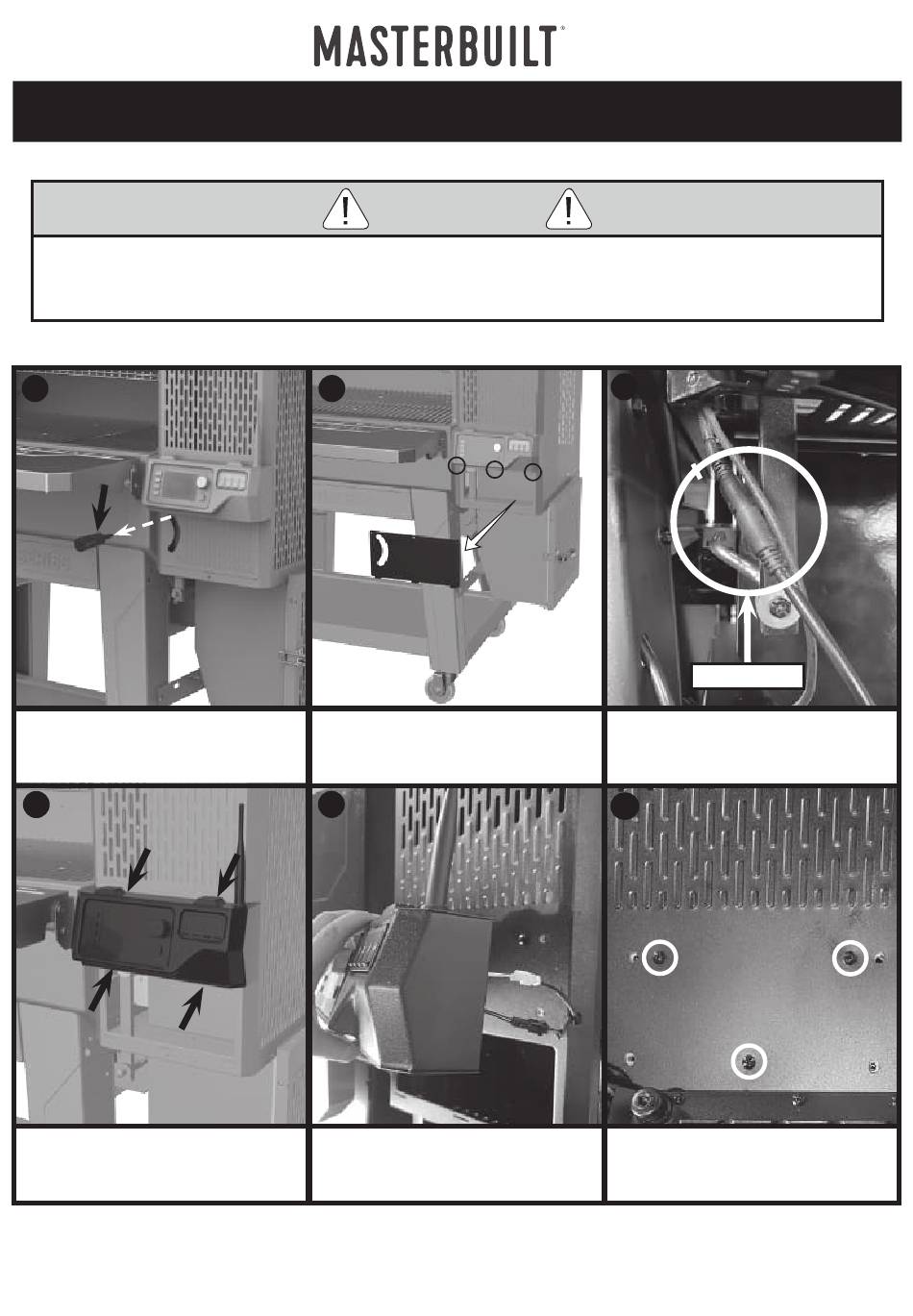 MASTERBUILT®