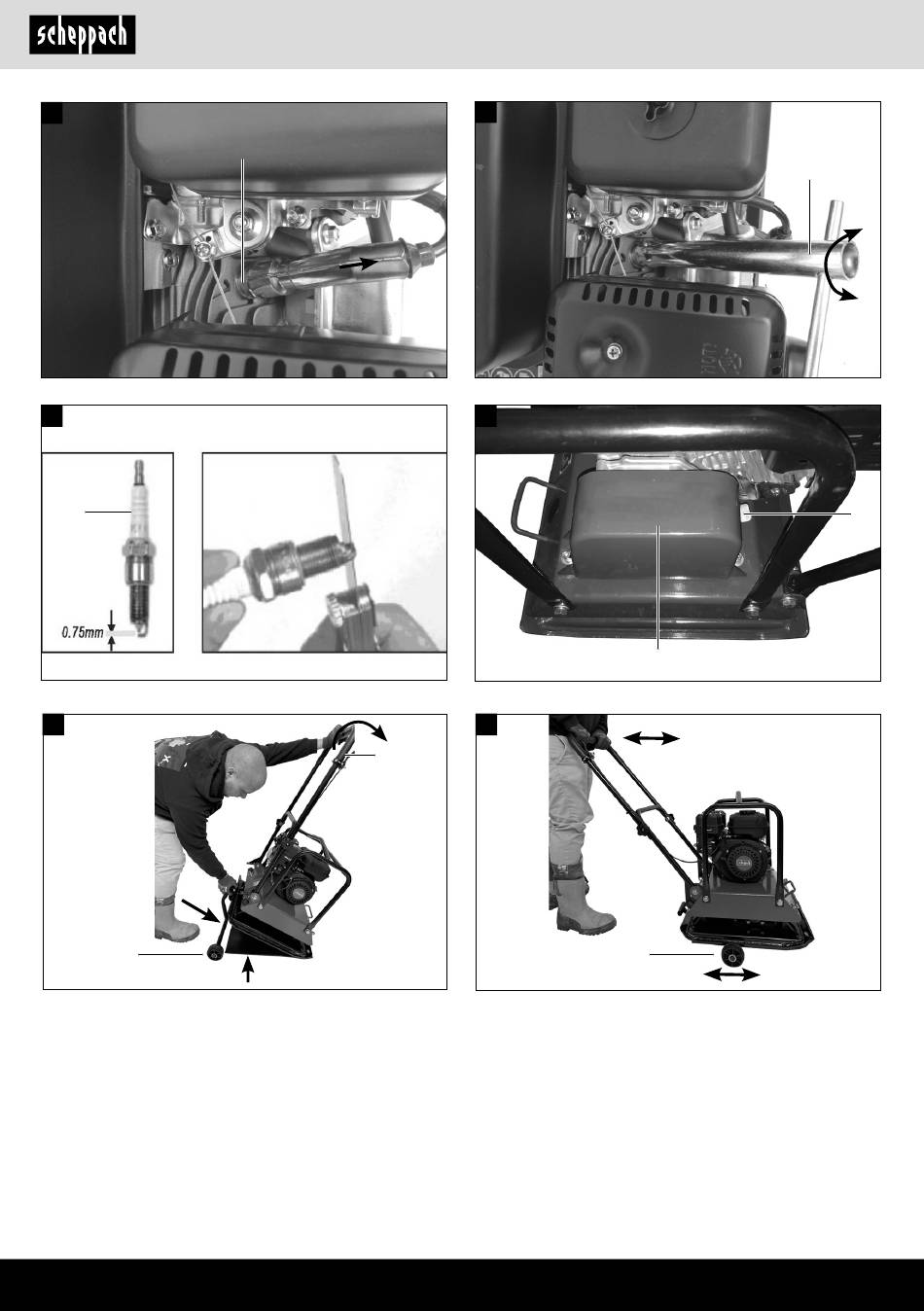 scheppach

0.75mm