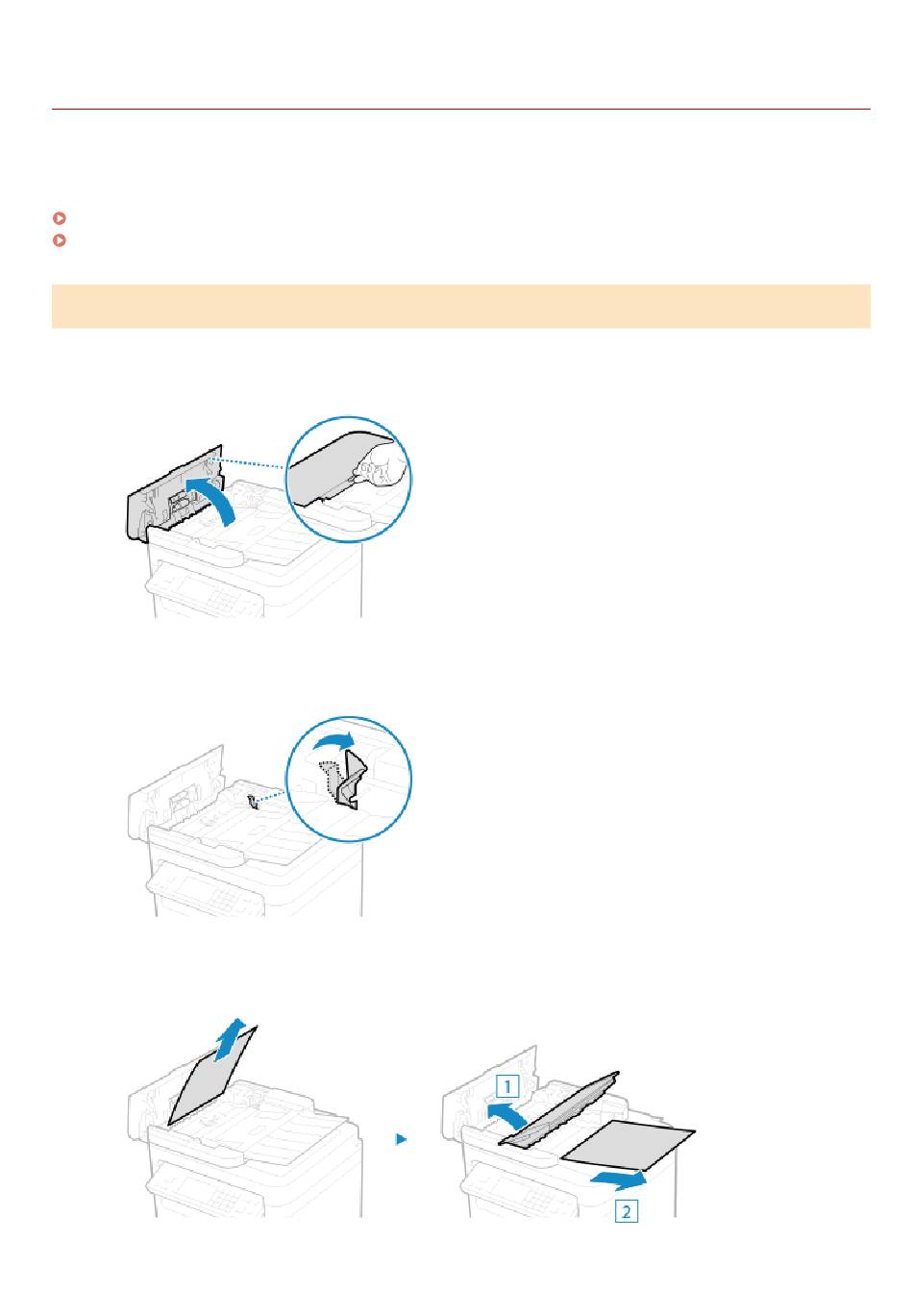 1

2