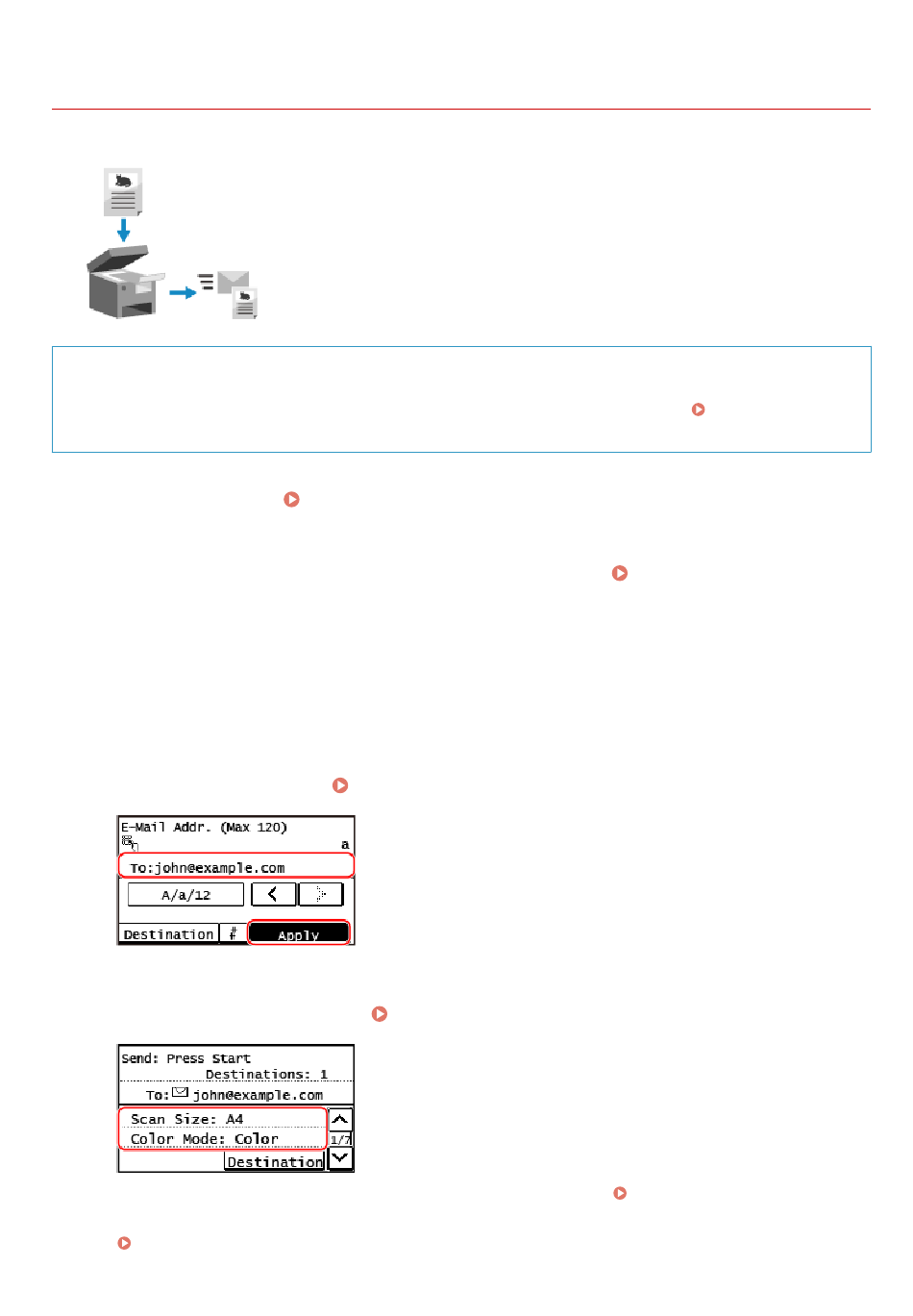 E-Mail Addr. (Max 120)

a

To:john@example.com

A/a/12

Destination

#

Apply

Send: Press Start

Destinations: 1

To: john@example.com

Scan Size: A4

Color Mode: Color

1/7

Destination