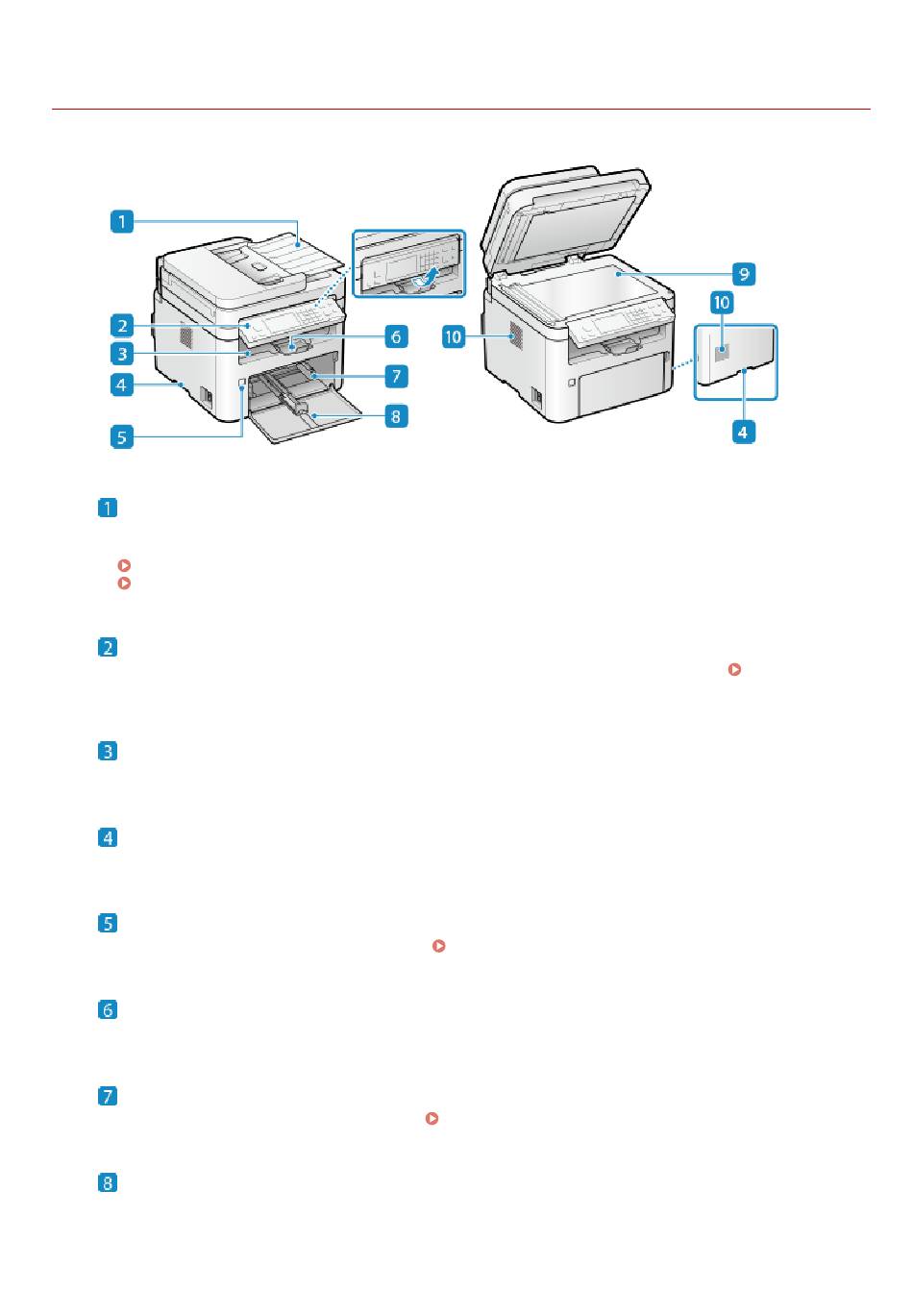 1
2
3
4
5
6
7
8
9
10
10
4

1

2

3

4

5

6

7

8