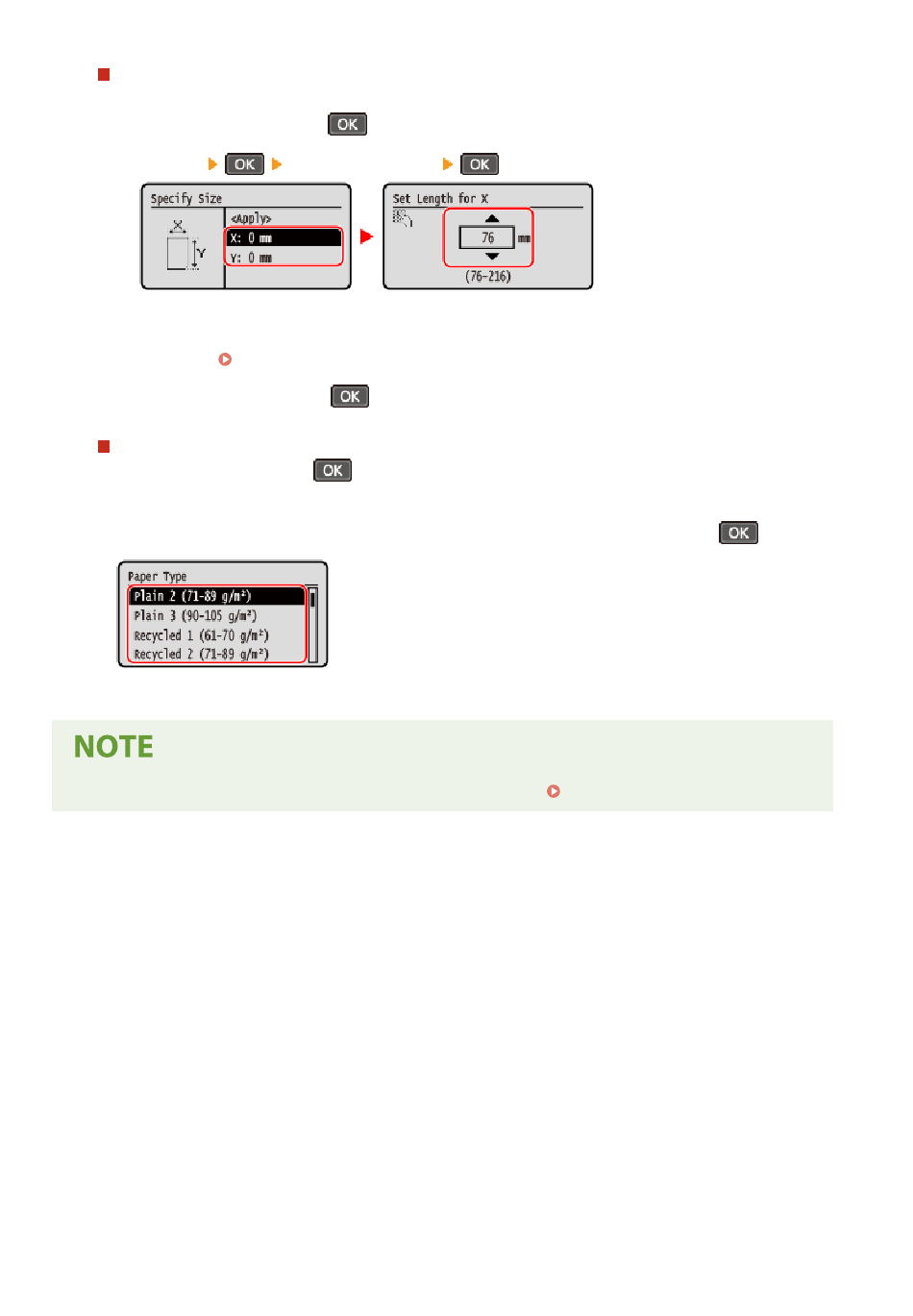 OK

OK OK

Specify Size

X

Y

<Apply>

X: 0 mm

Y: 0 mm

Set Length for X

76

mm

(76-216)

OK

OK

OK

Paper Type

Plain 2 (71-89 g/m²)

Plain 3 (90-105 g/m²)

Recycled 1 (61-70 g/m²)

Recycled 2 (71-89 g/m²)

NOTE