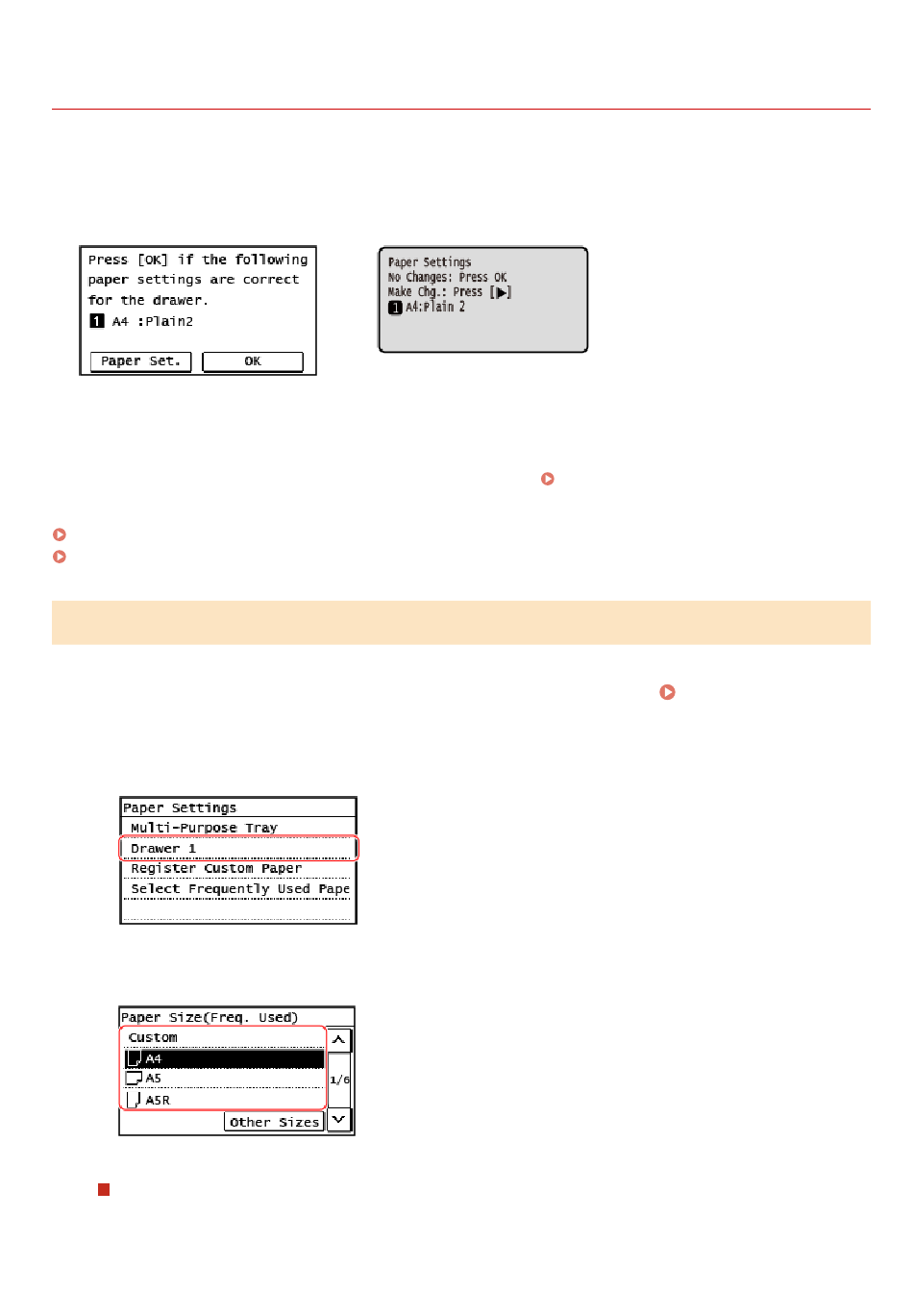 Press [OK] if the following paper settings are correct for the drawer.
1 A4 :Plain2
Paper Set.
OK

Paper Settings
No Changes: Press OK
Make Chg.: Press [▶]
1 A4:Plain 2

Paper Settings
Multi-Purpose Tray
Drawer 1
Register Custom Paper
Select Frequently Used Pape

Paper Size(Freq. Used)
Custom
A4
A5
A5R
1/6
Other Sizes