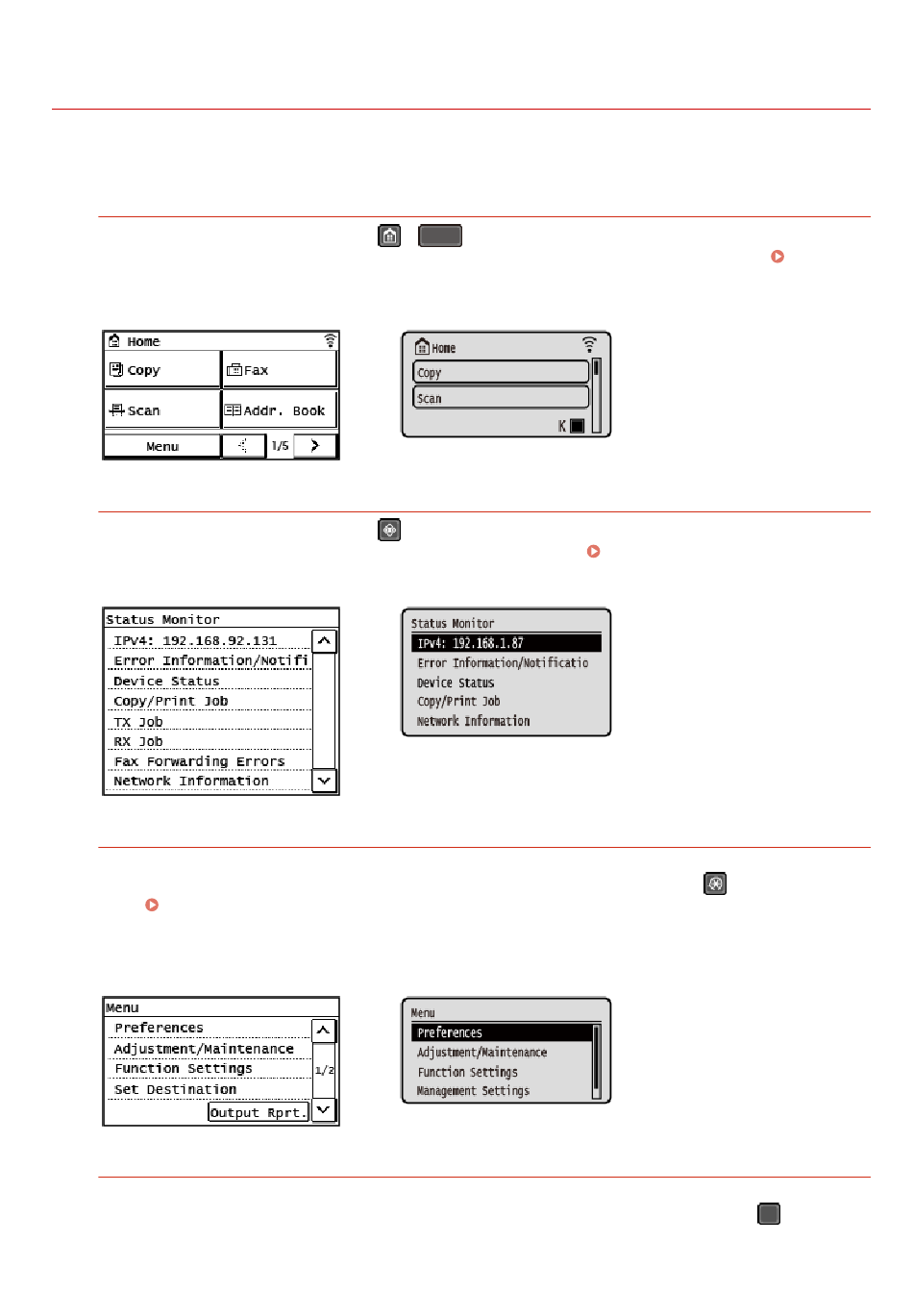 Home
Copy
Fax
Scan
Addr. Book
Menu
1/5

Home
Copy
Scan
K

Status Monitor
IPv4: 192.168.92.131
Error Information/Notifi
Device Status
Copy/Print Job
TX Job
RX Job
Fax Forwarding Errors
Network Information

Status Monitor
IPv4: 192.168.1.87
Error Information/Notificatio
Device Status
Copy/Print Job
Network Information

Menu
Preferences
Adjustment/Maintenance
Function Settings
Set Destination
1/2
Output Rprt.

Menu
Preferences
Adjustment/Maintenance
Function Settings
Management Settings