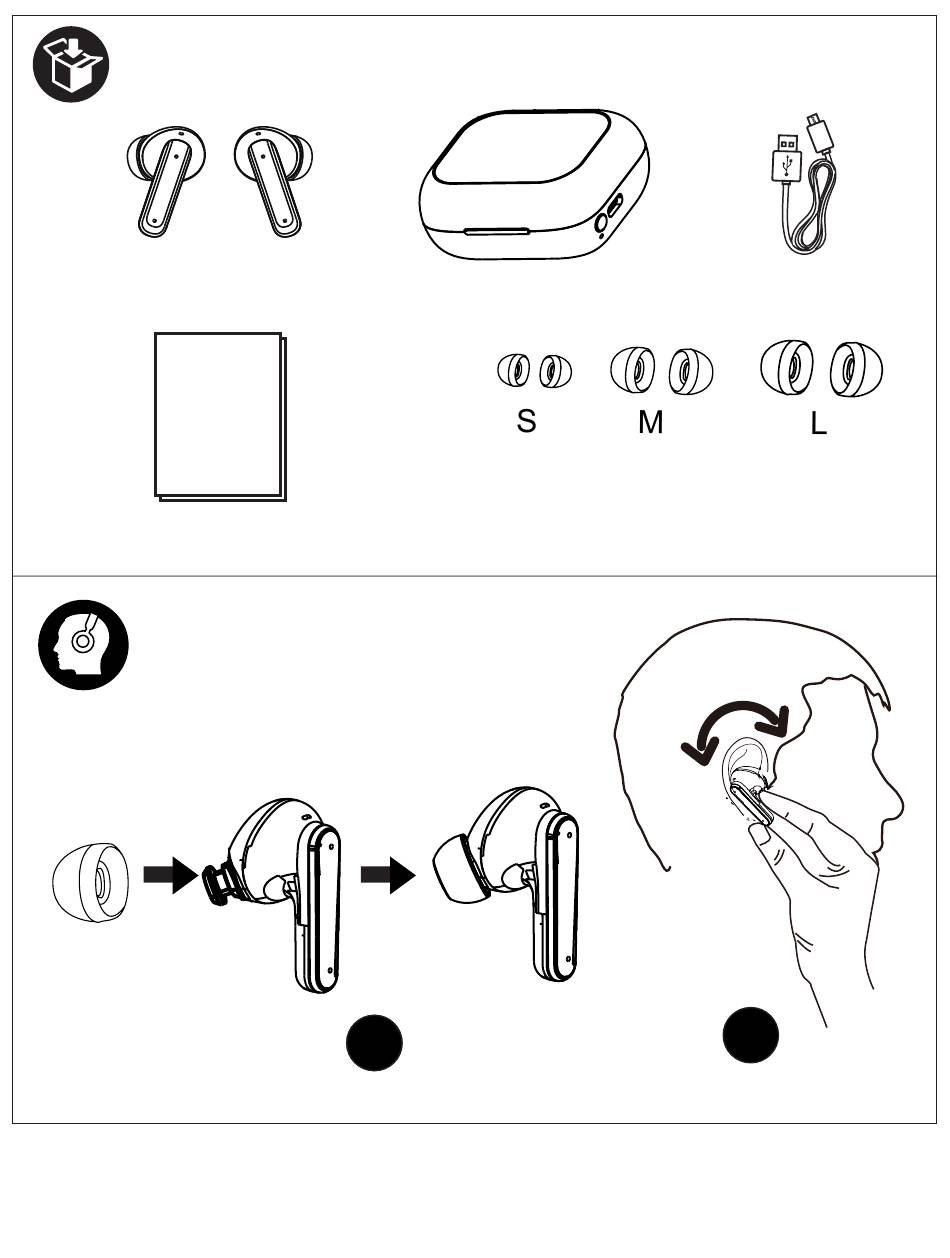 S M L