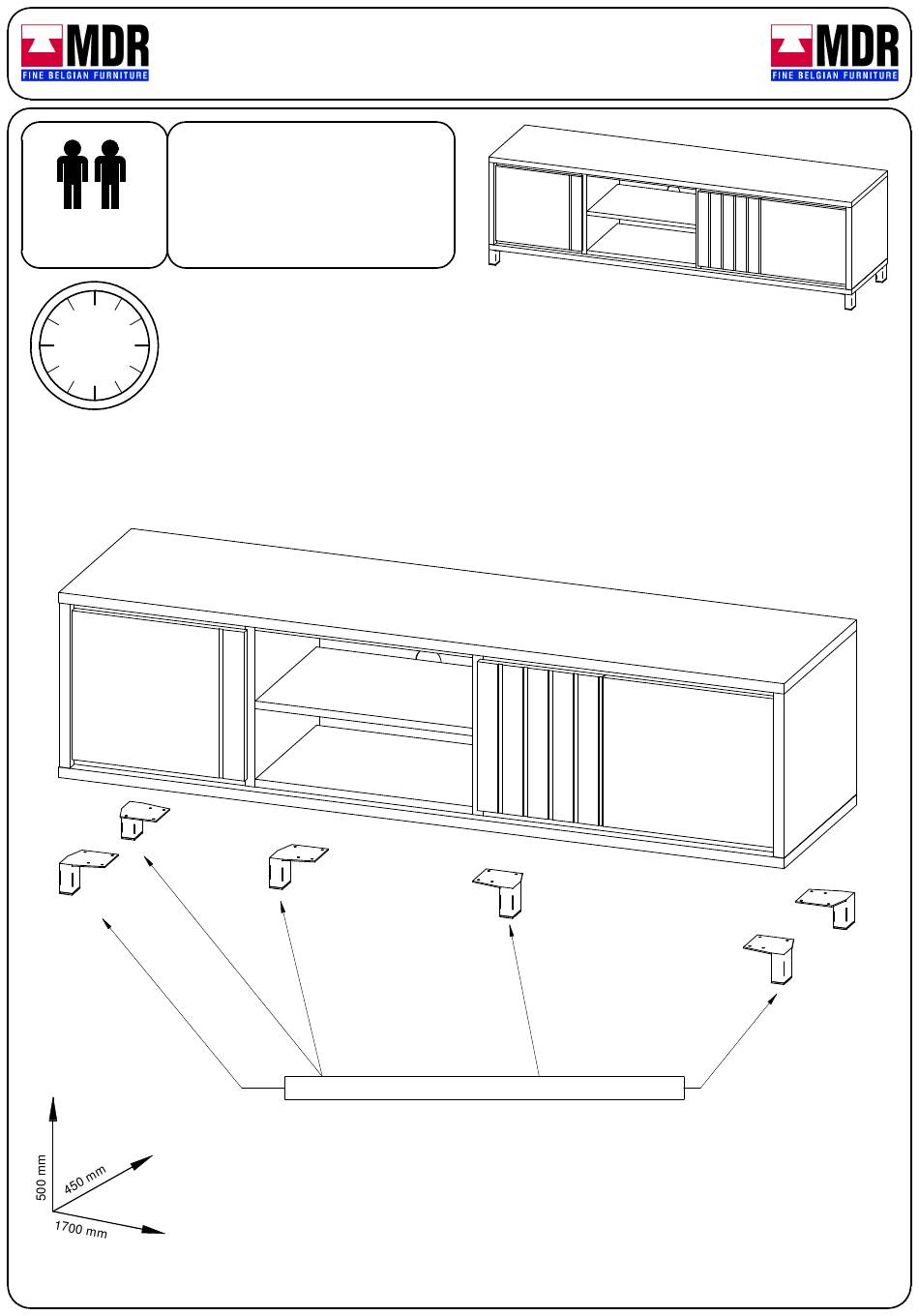 MDR
FINE BELGIAN FURNITURE

MDR
FINE BELGIAN FURNITURE

500 mm
450 mm
1700 mm