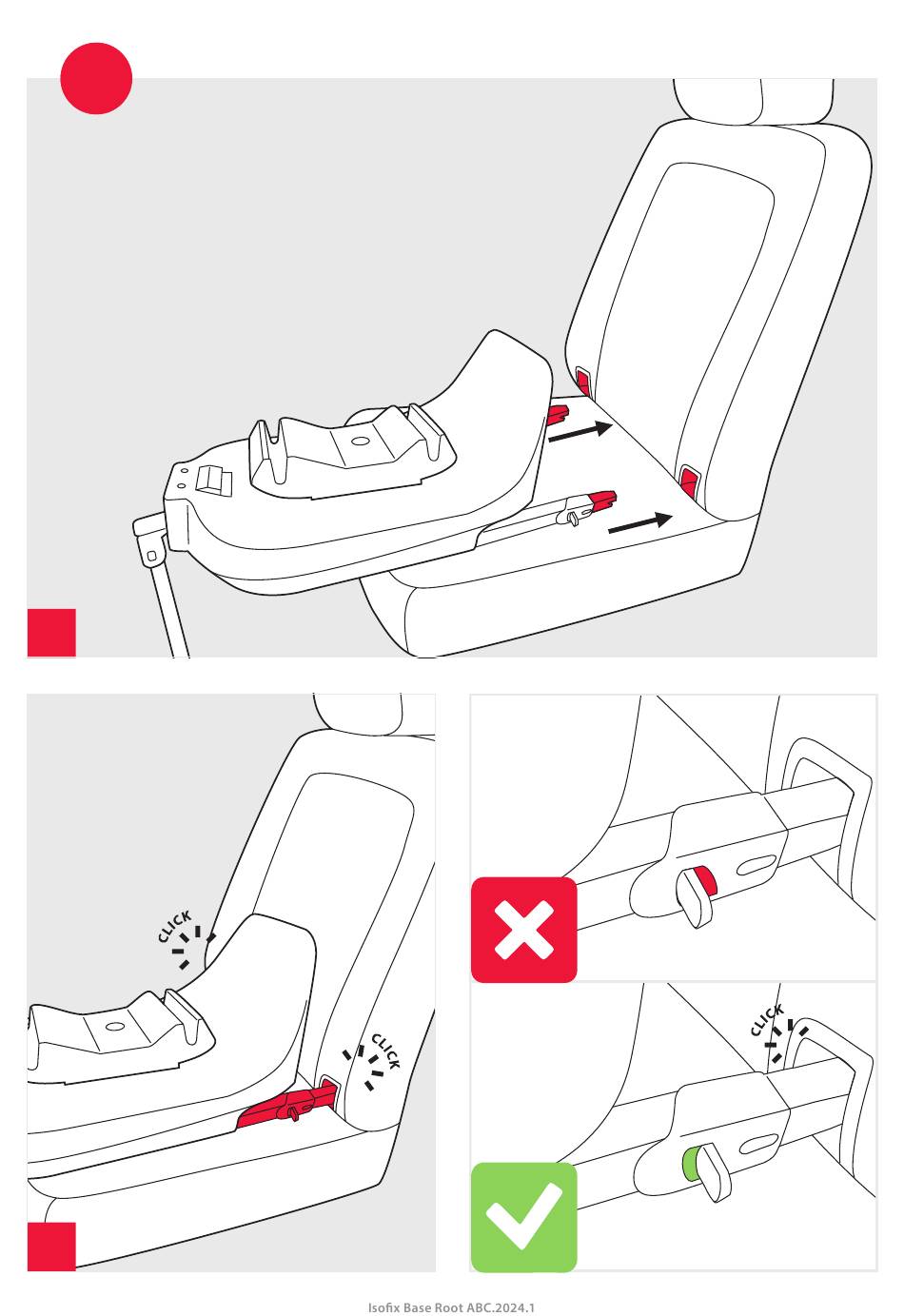 CLICK

CLICK

CLICK

Isofix Base Root ABC.2024.1