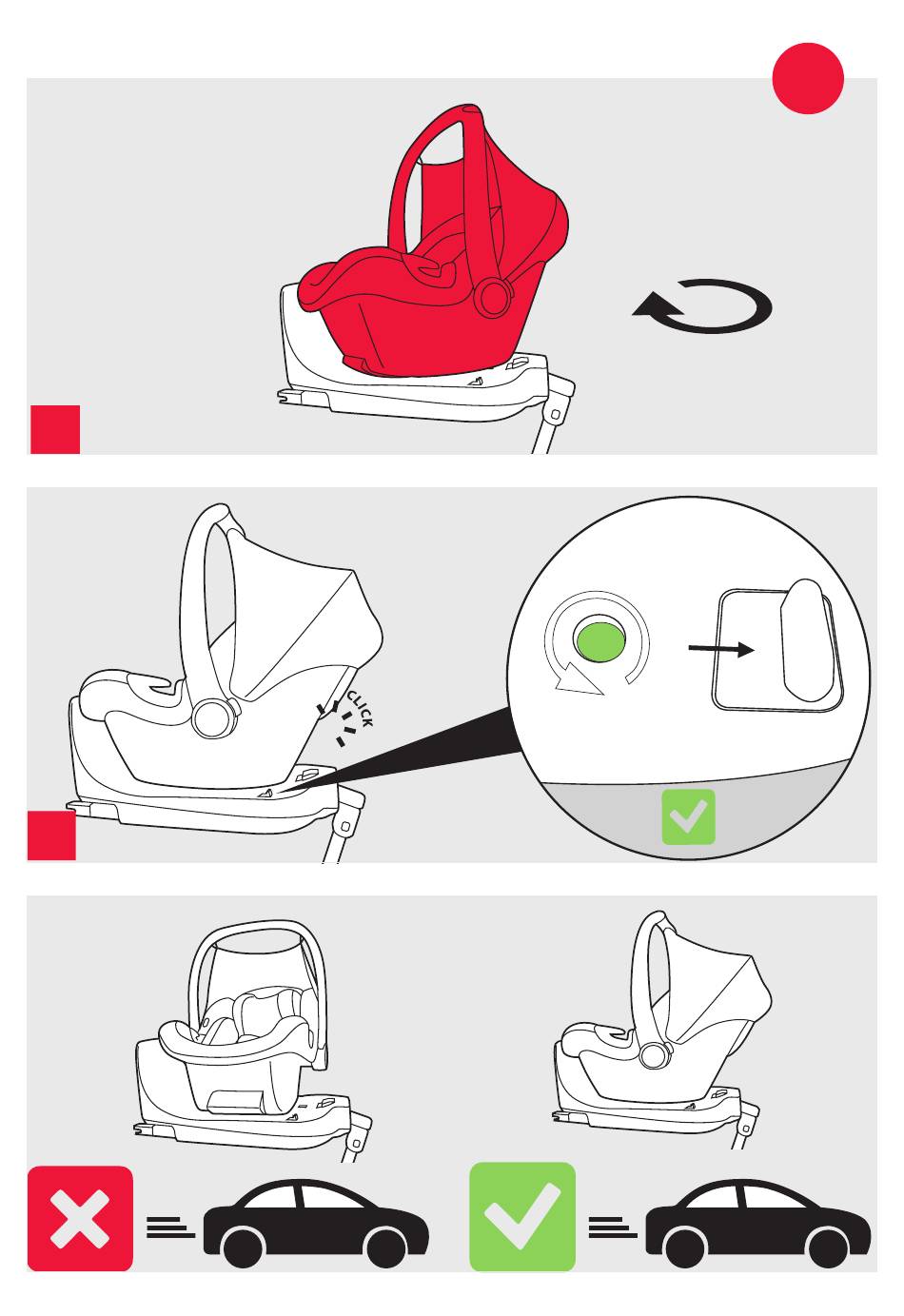 CLICK