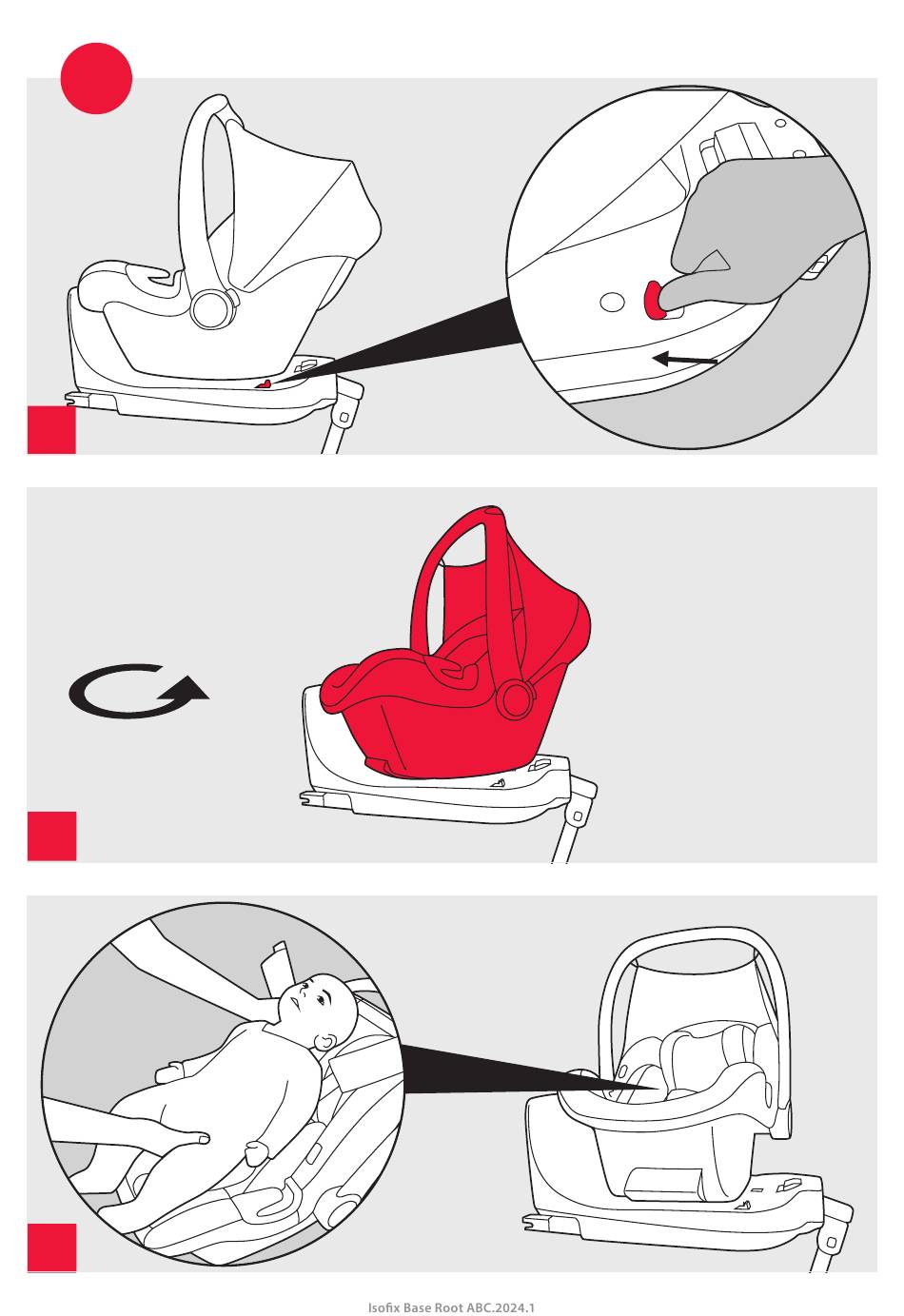 Isofix Base Root ABC.2024.1