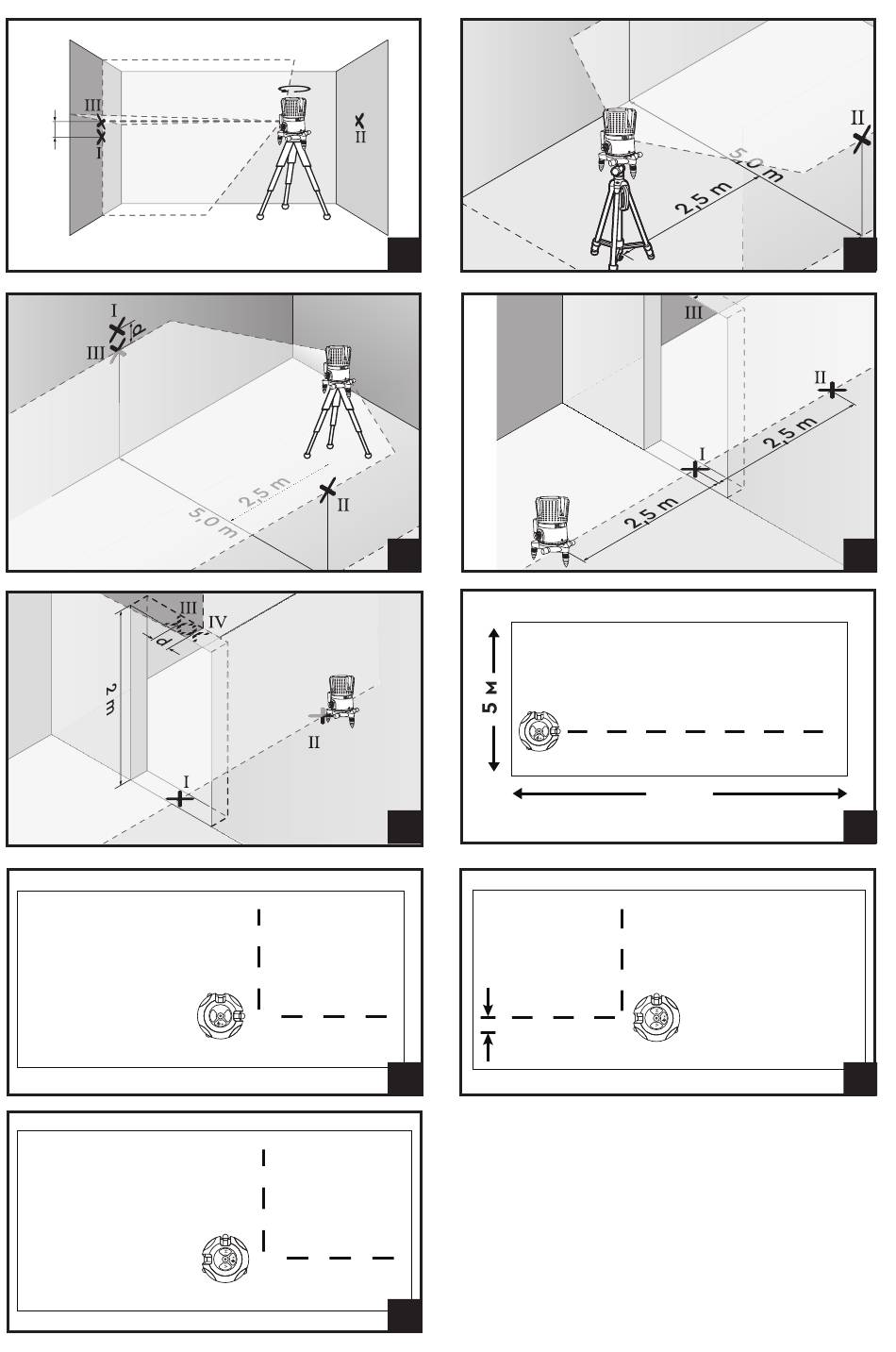 III
I
II

II
5,0 m
2,5 m

I
d
III
2,5 m
5,0 m
II

III
II
I
2,5 m
2,5 m

III
IV
d
2 m
II
I

5 м