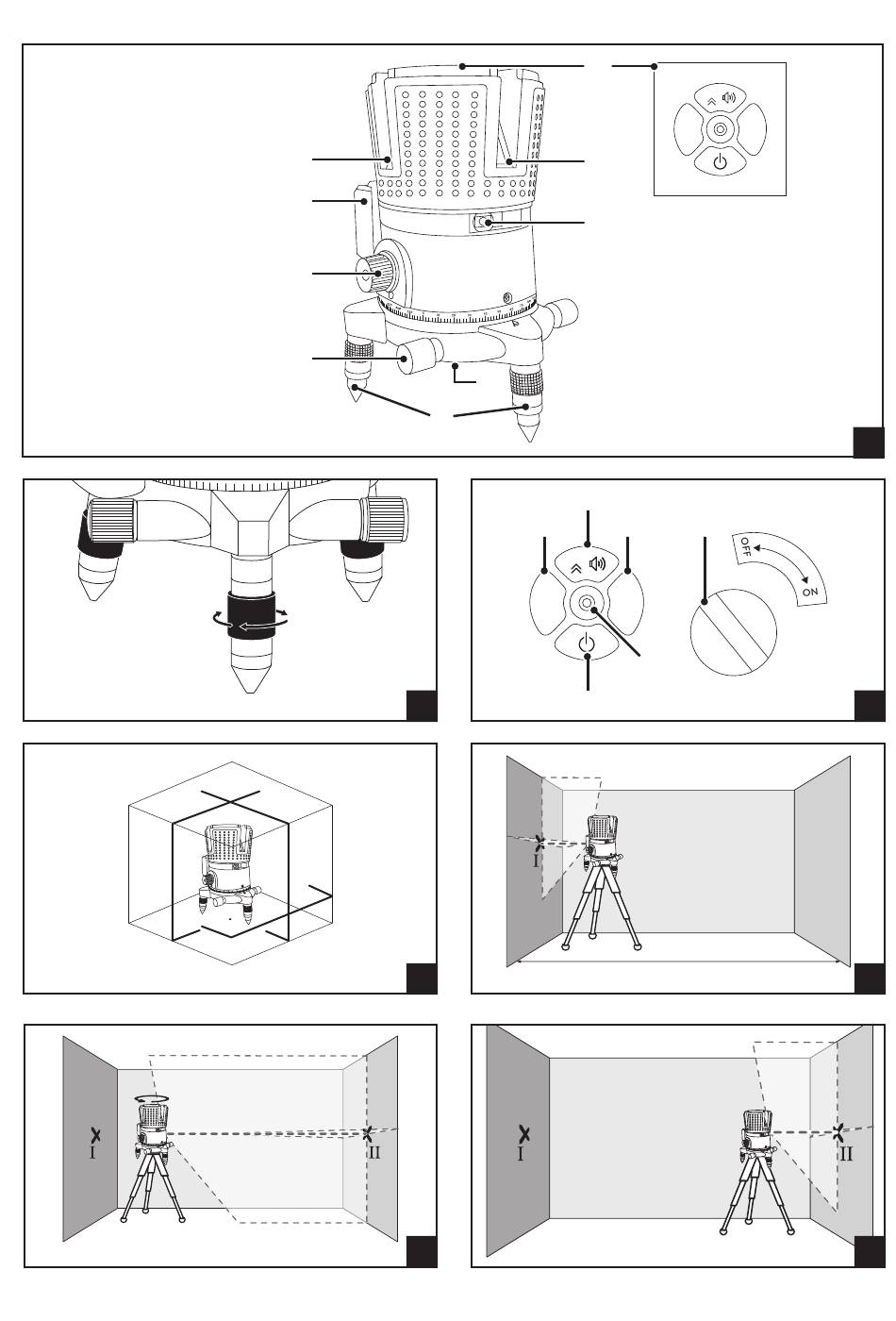 OFF
ON

I

I
II

I
II