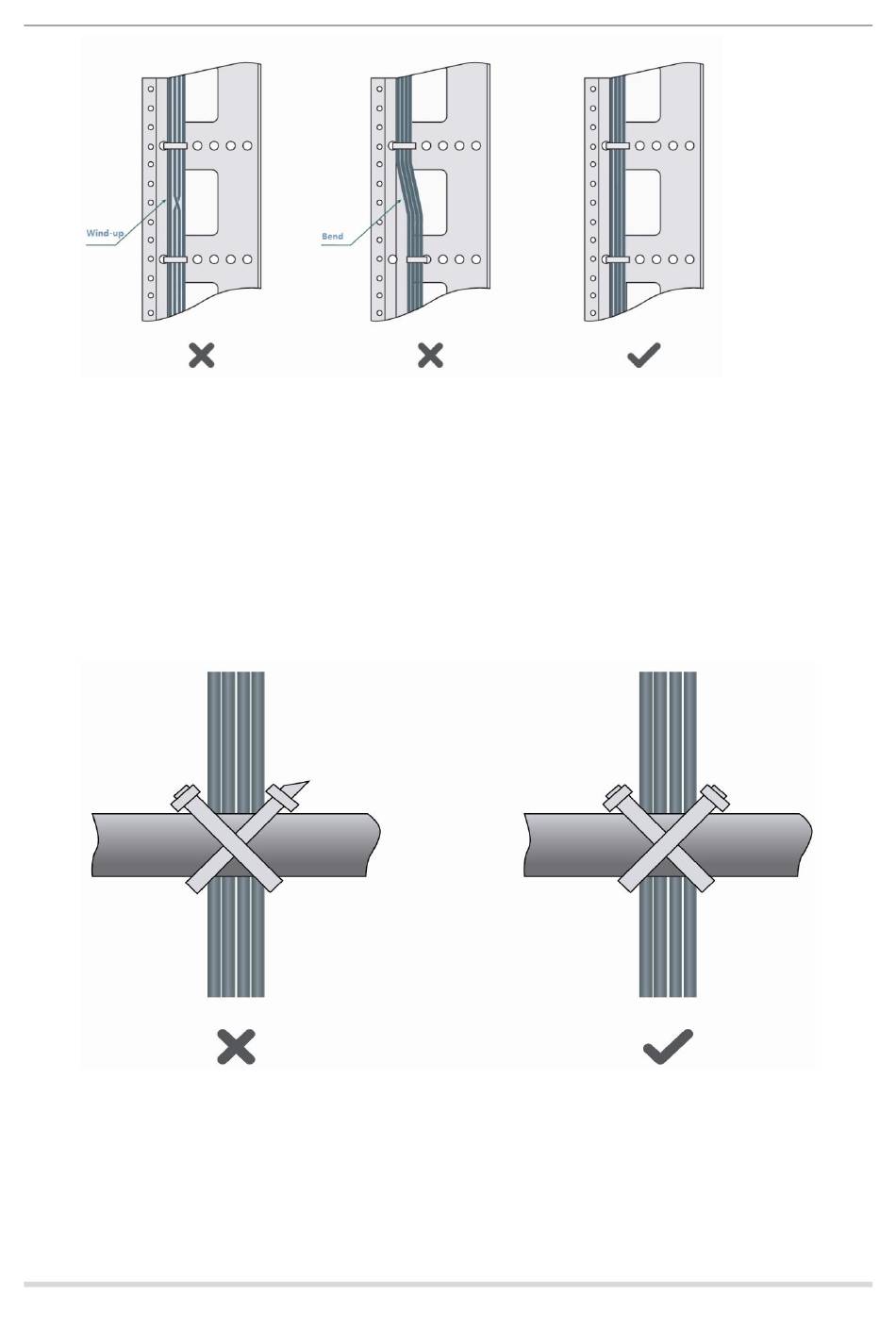 Wind-up

Bend