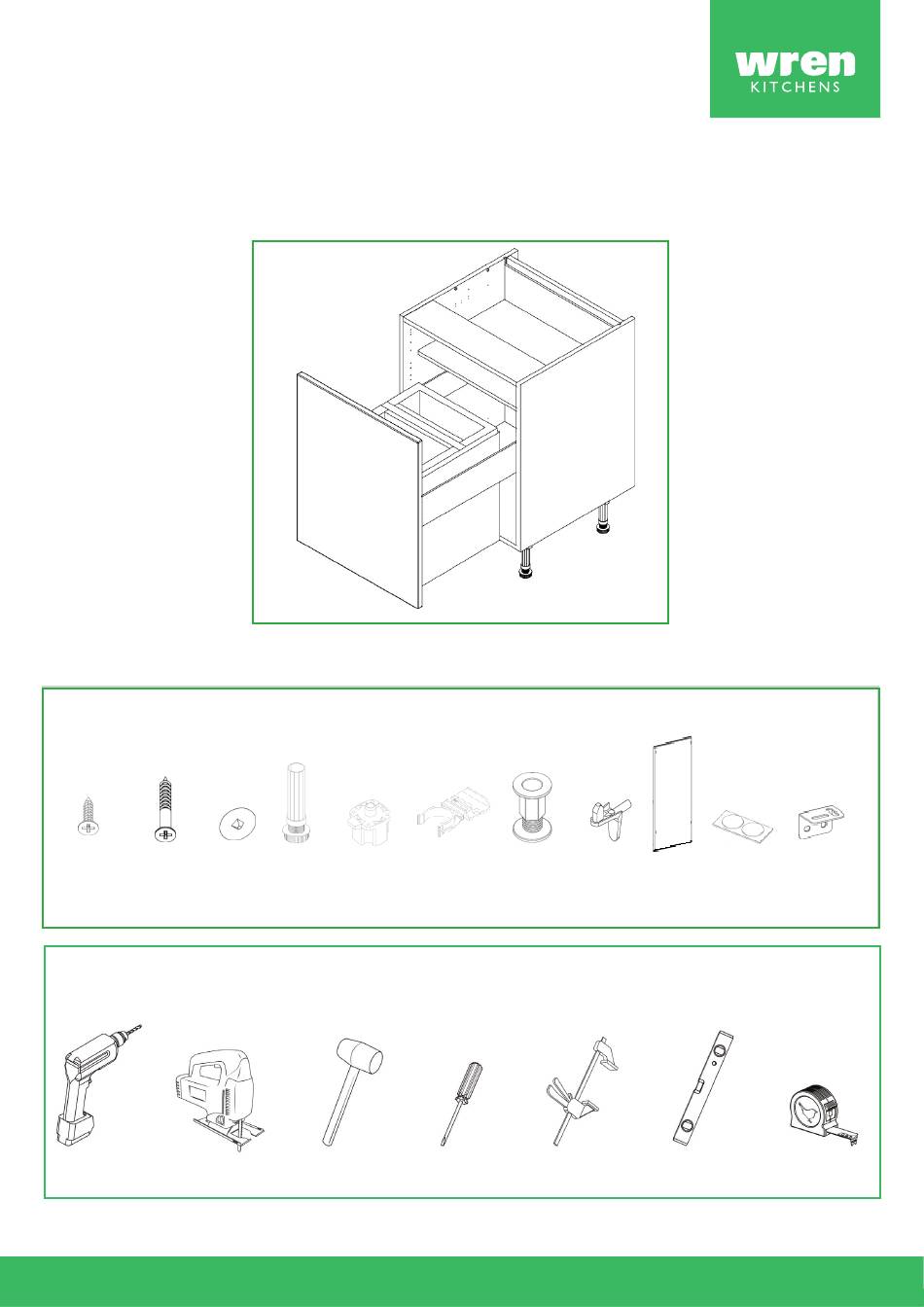 wren
KITCHENS