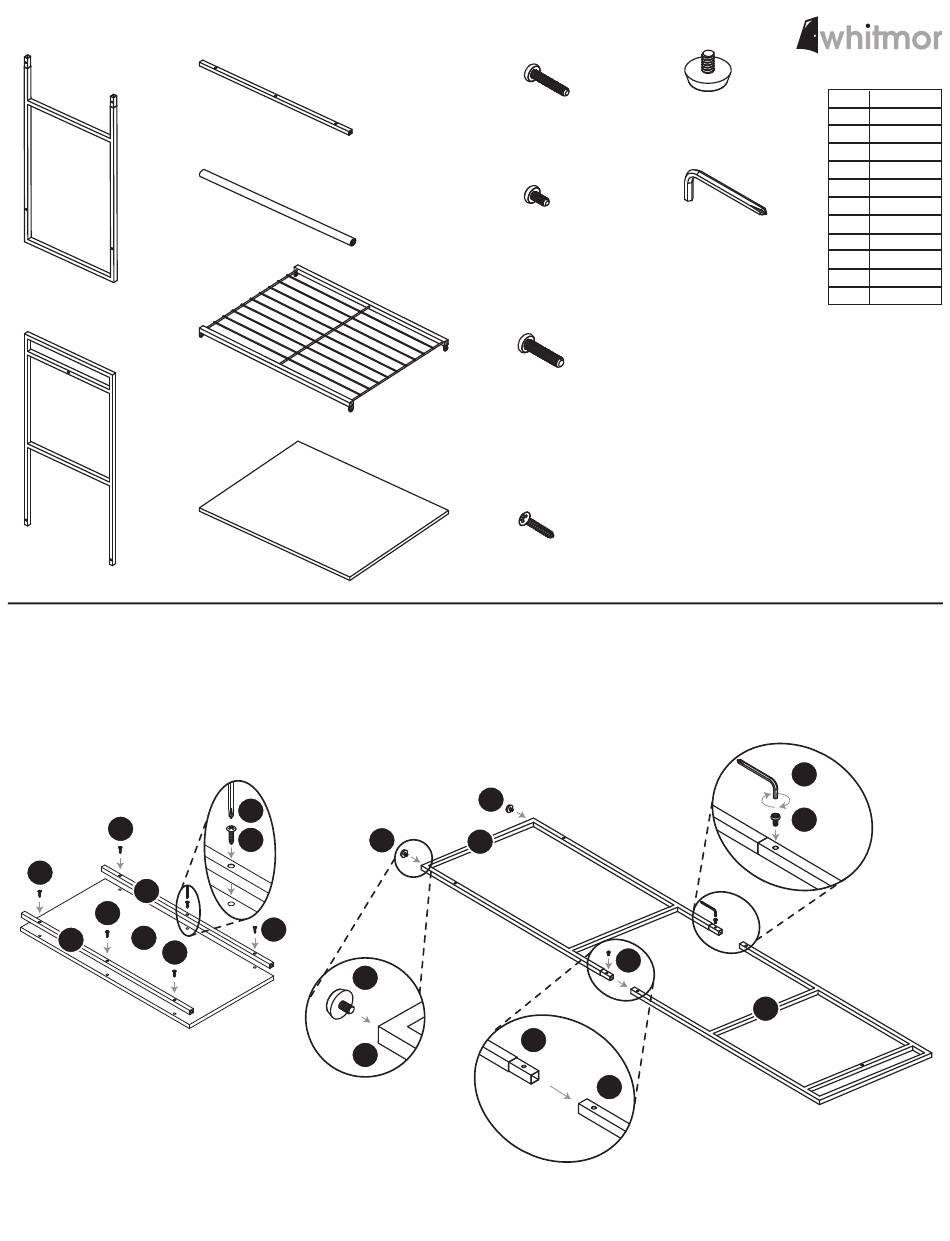 whitmor