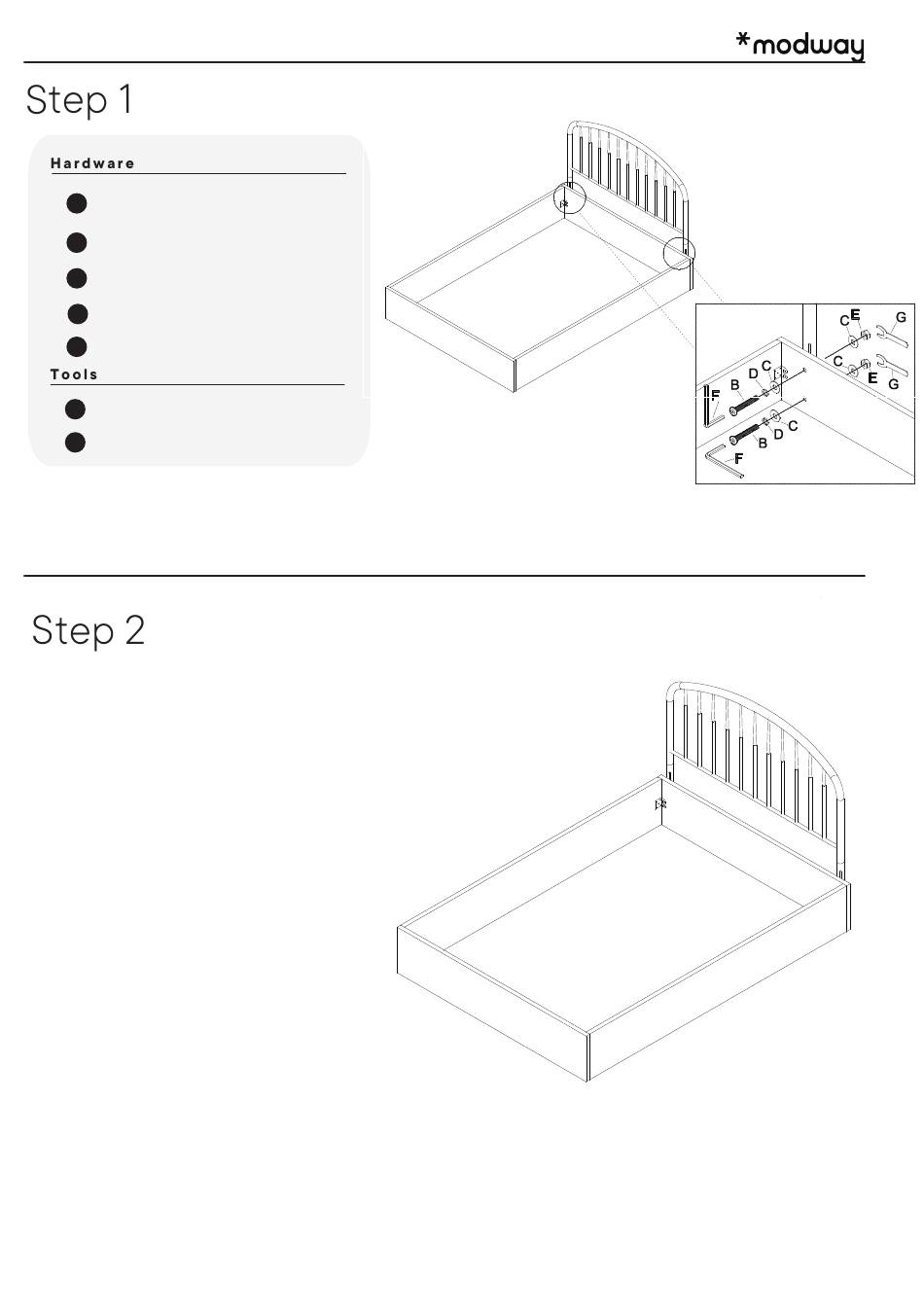 *modway

Step 1

Hardware

Tools

C E G
C E G
B D C
F
B D C
F

Step 2