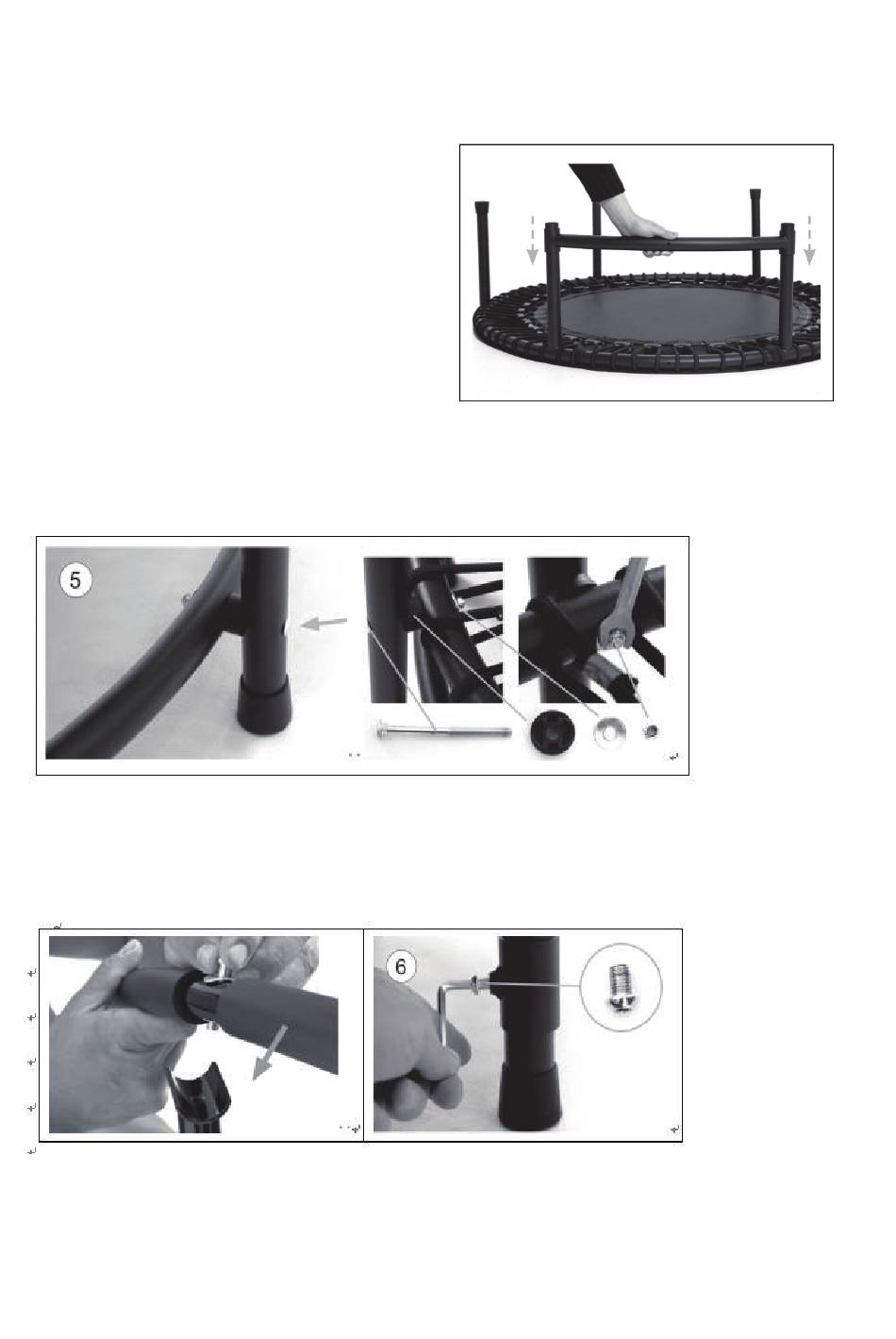 5

6