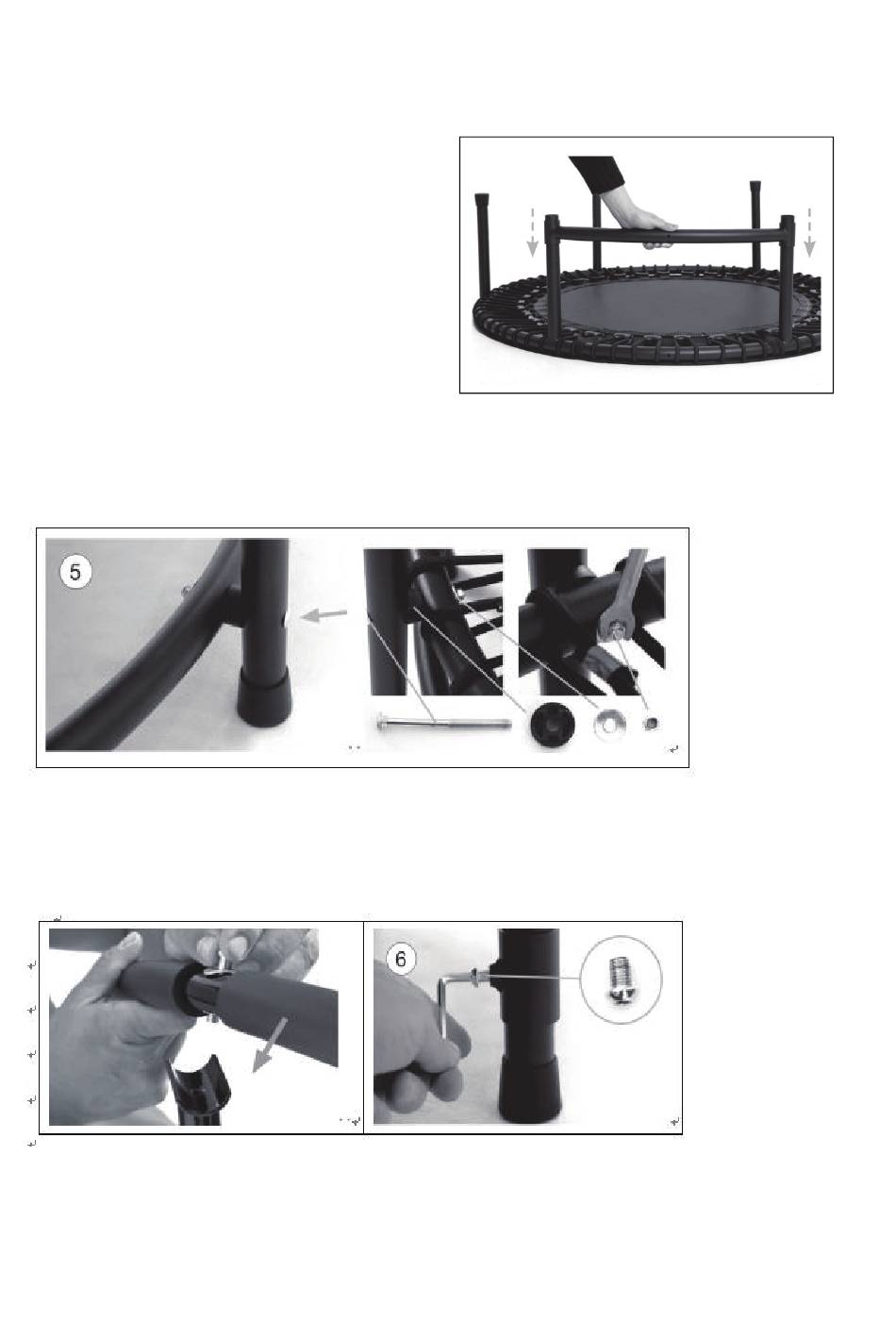 5

6