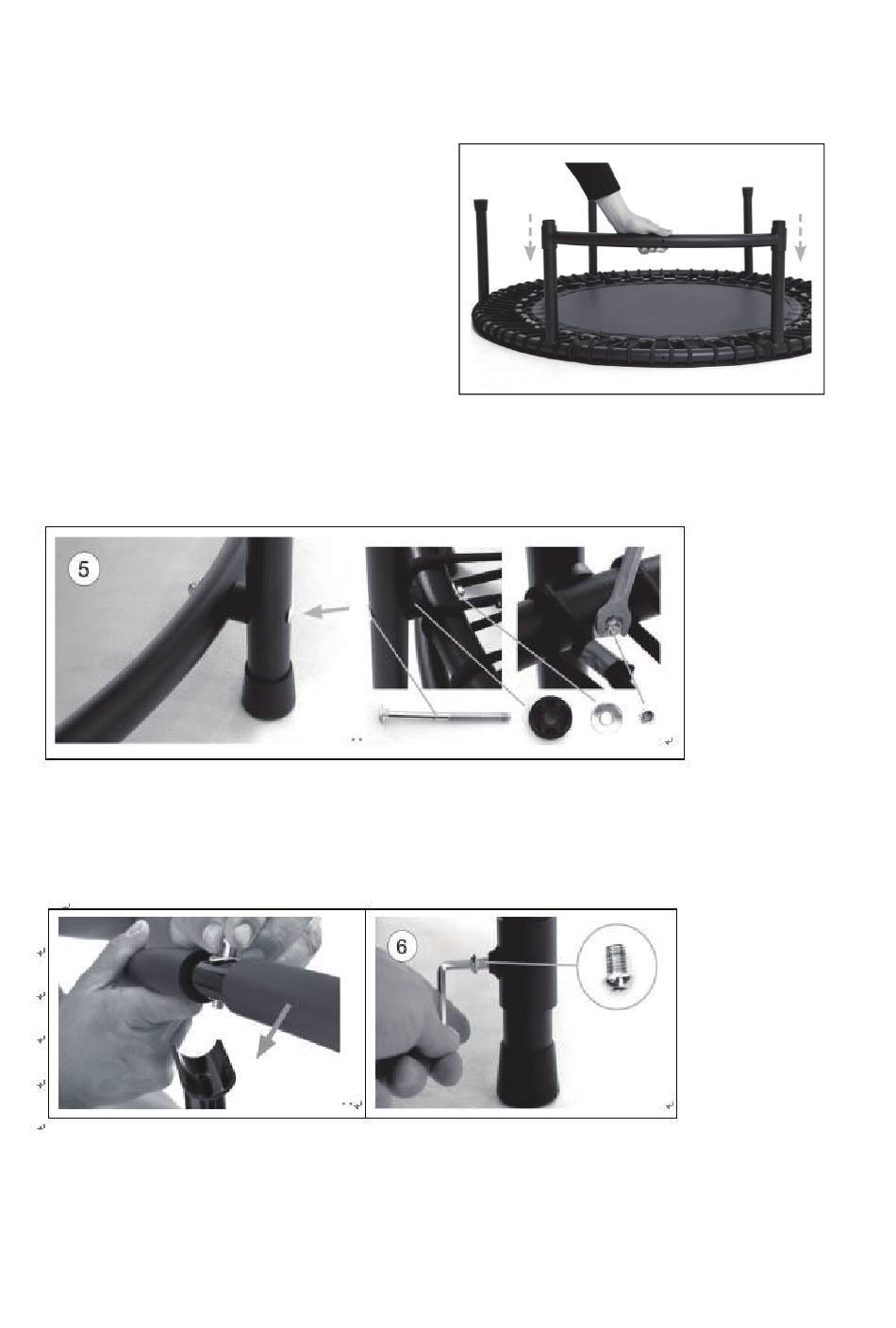 5

6