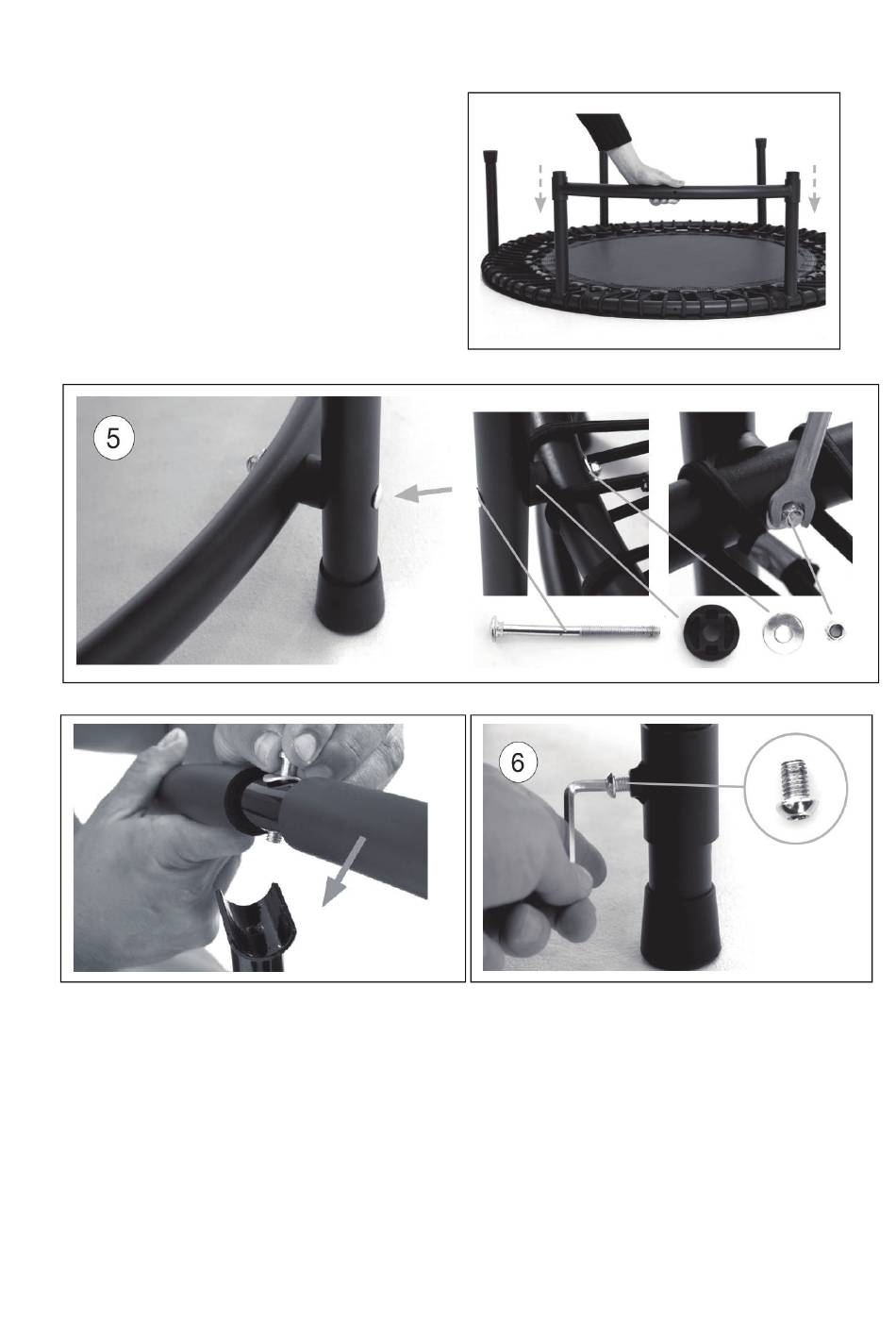 5

6