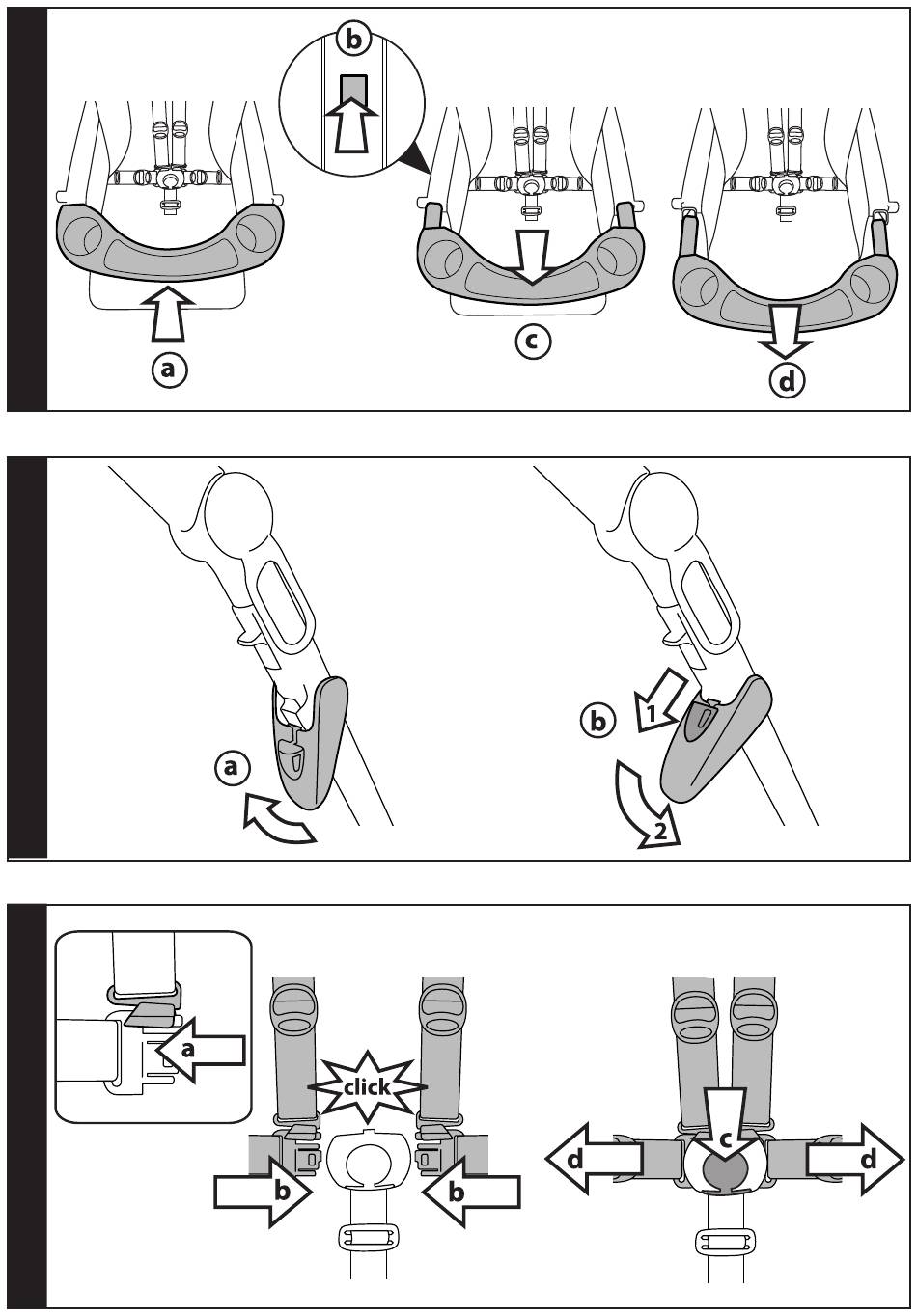 b
a
c
d

a
b
1
2

a
click
b
b
c
d
d