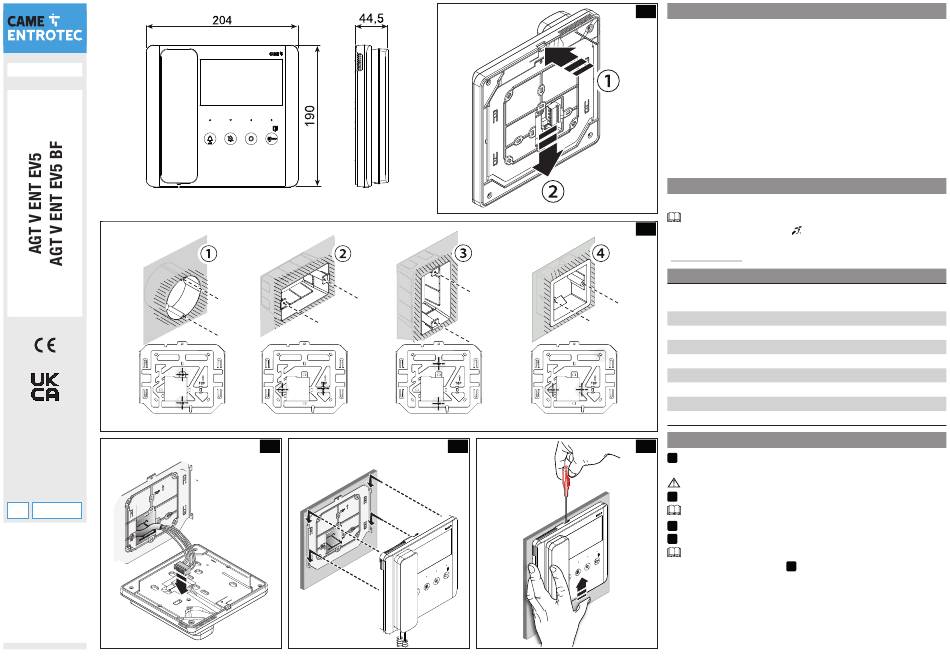 CAME ENTROTEC

AGT V ENT EV5
AGT V ENT EV5 BF

CE

UK CA

204

44,5

190

①

②

①

②

③

④