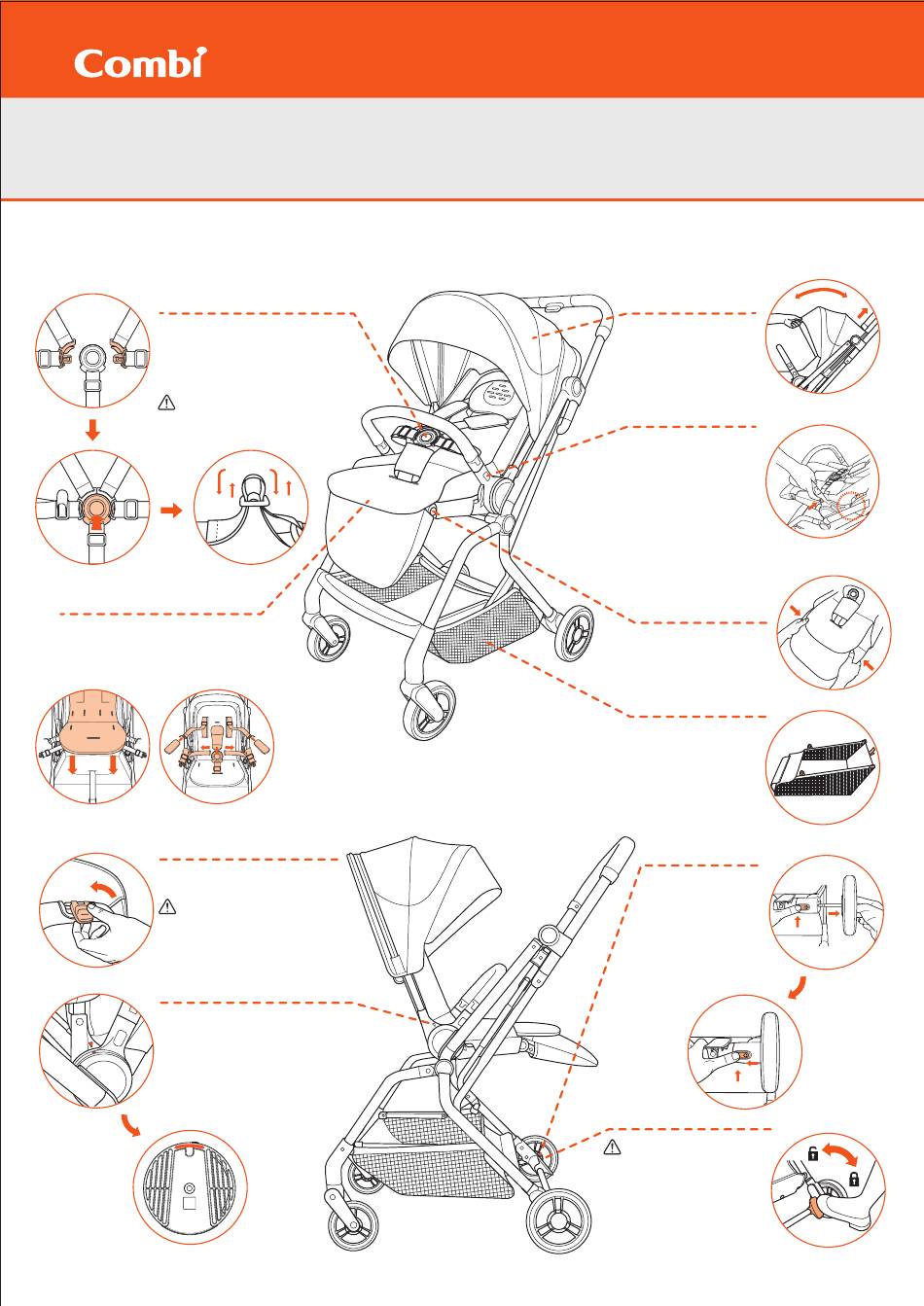 Combi