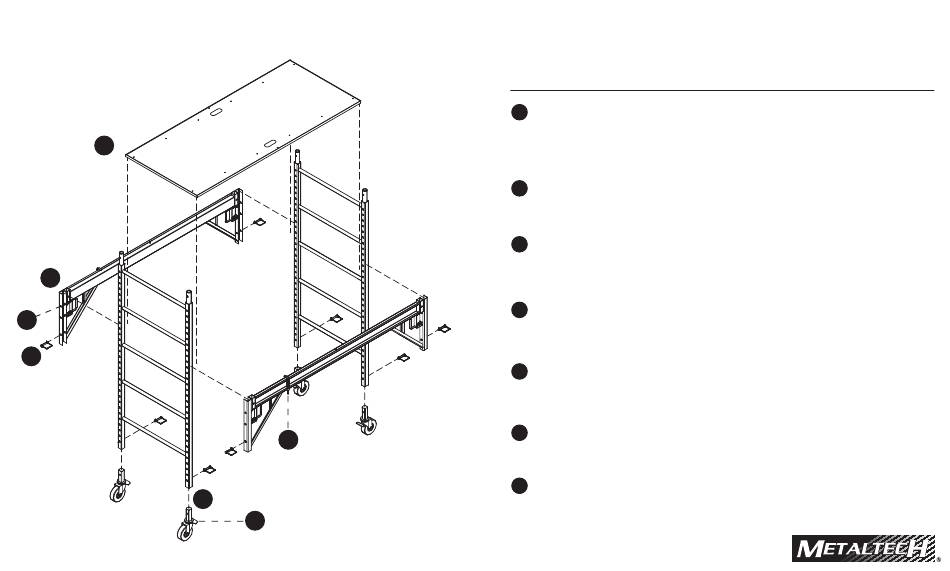 METALTECH®