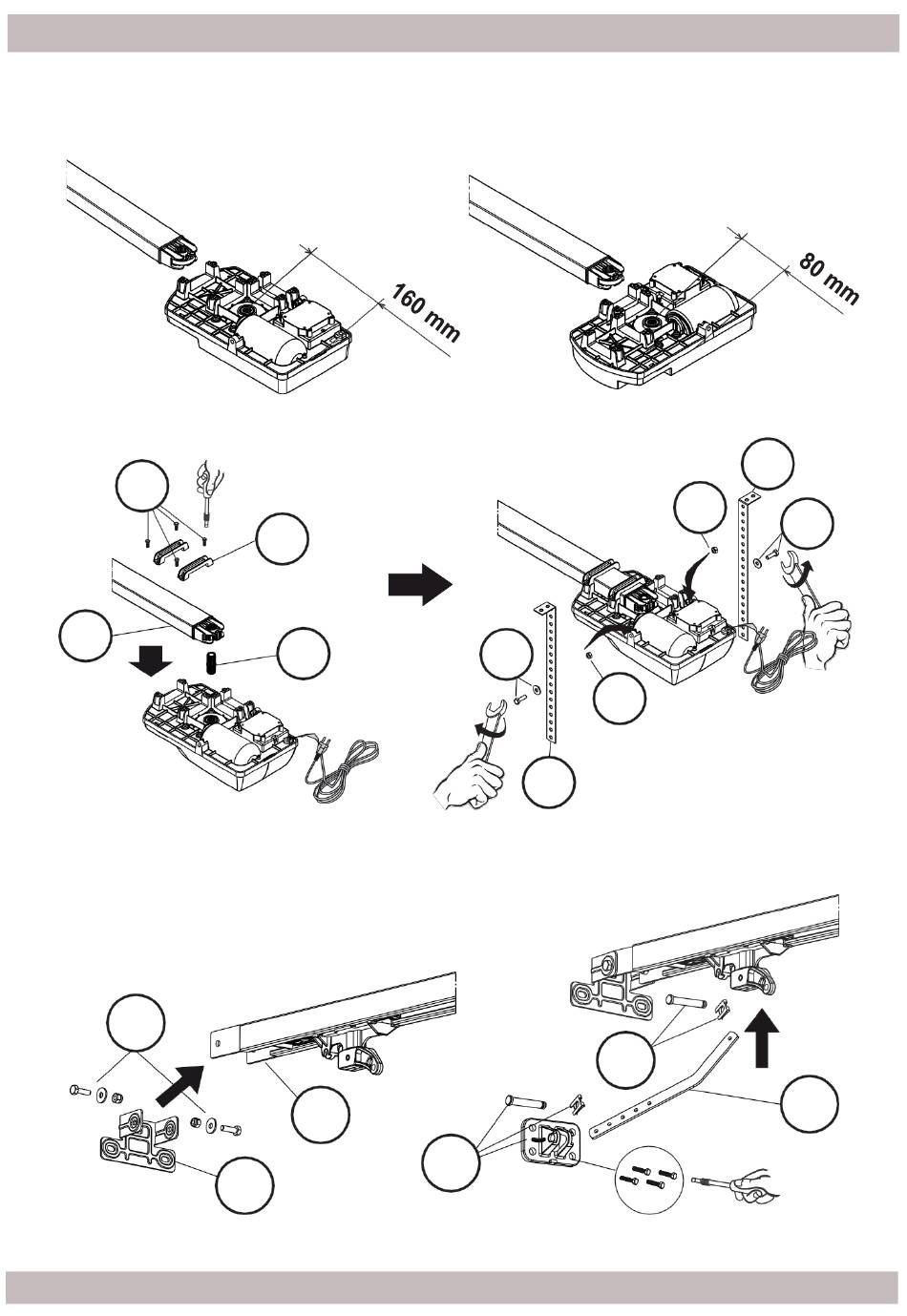 160 mm

80 mm