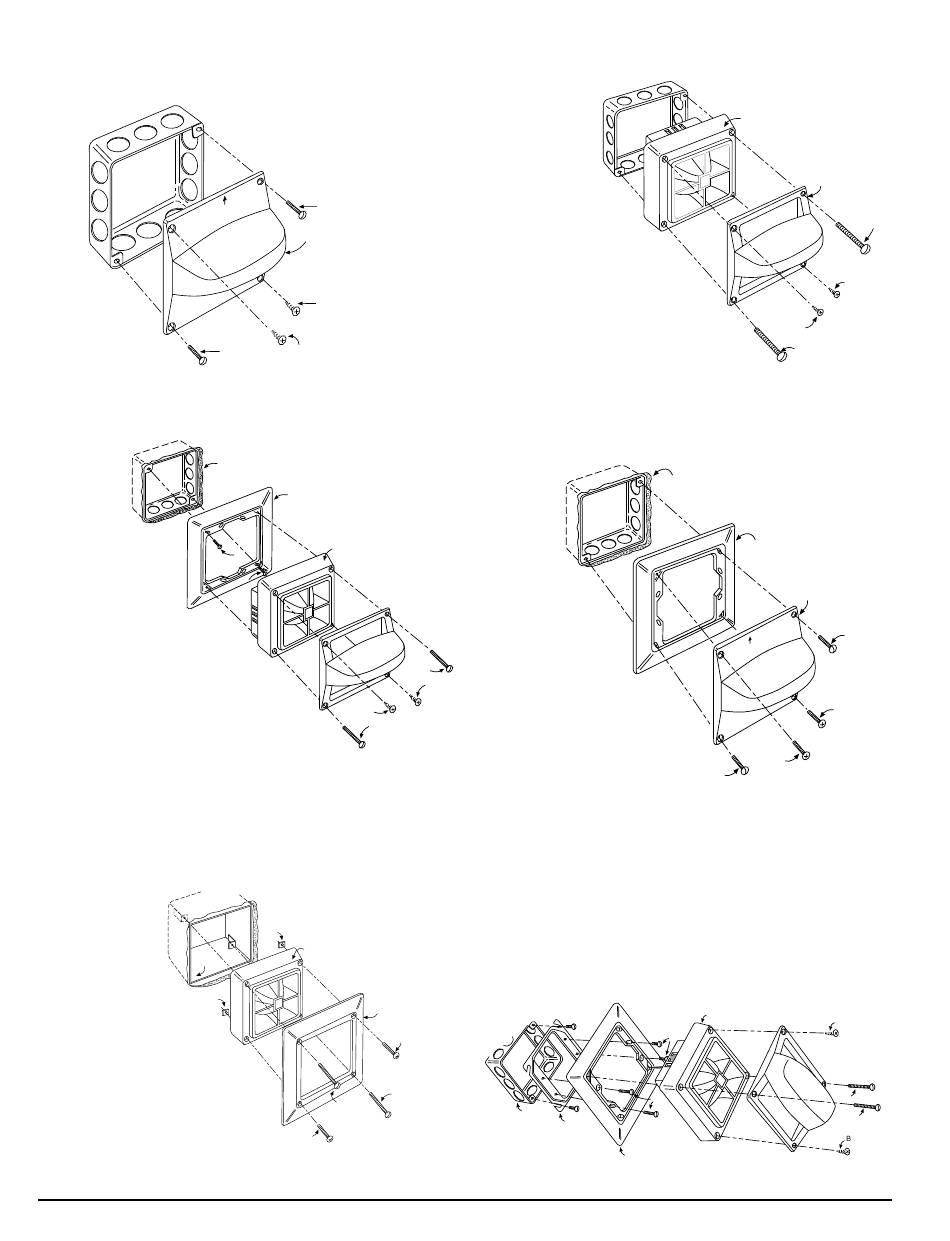 B