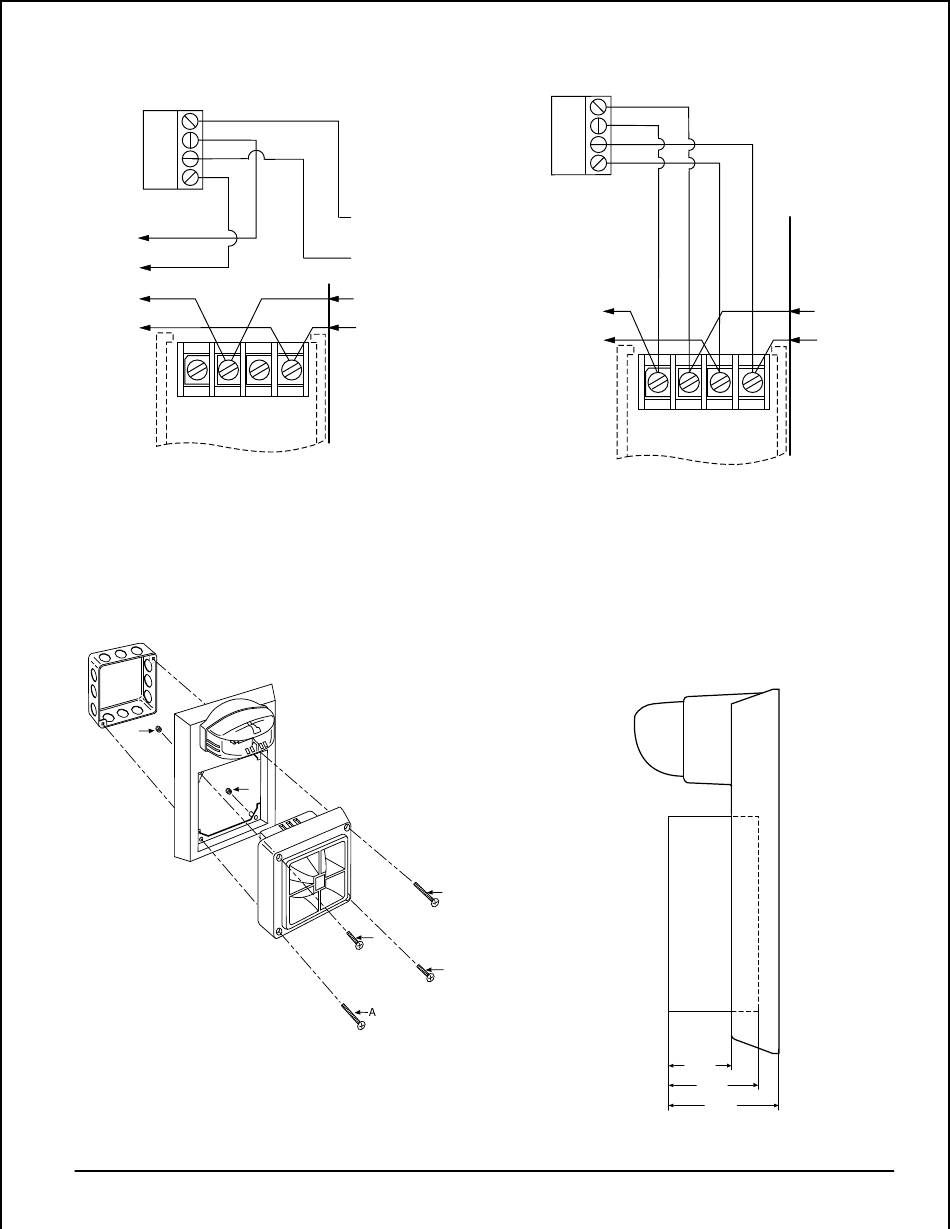 A