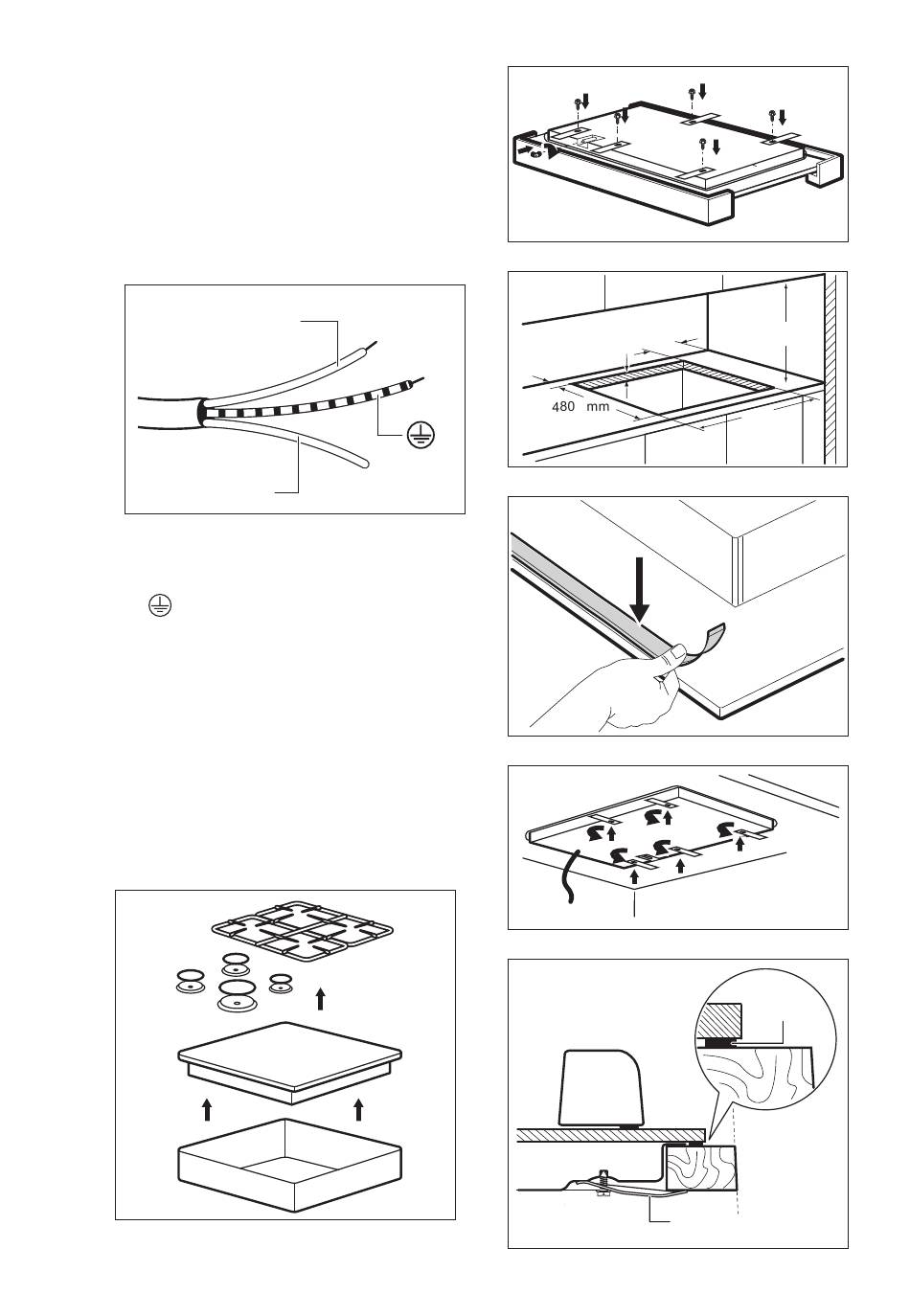 480 mm