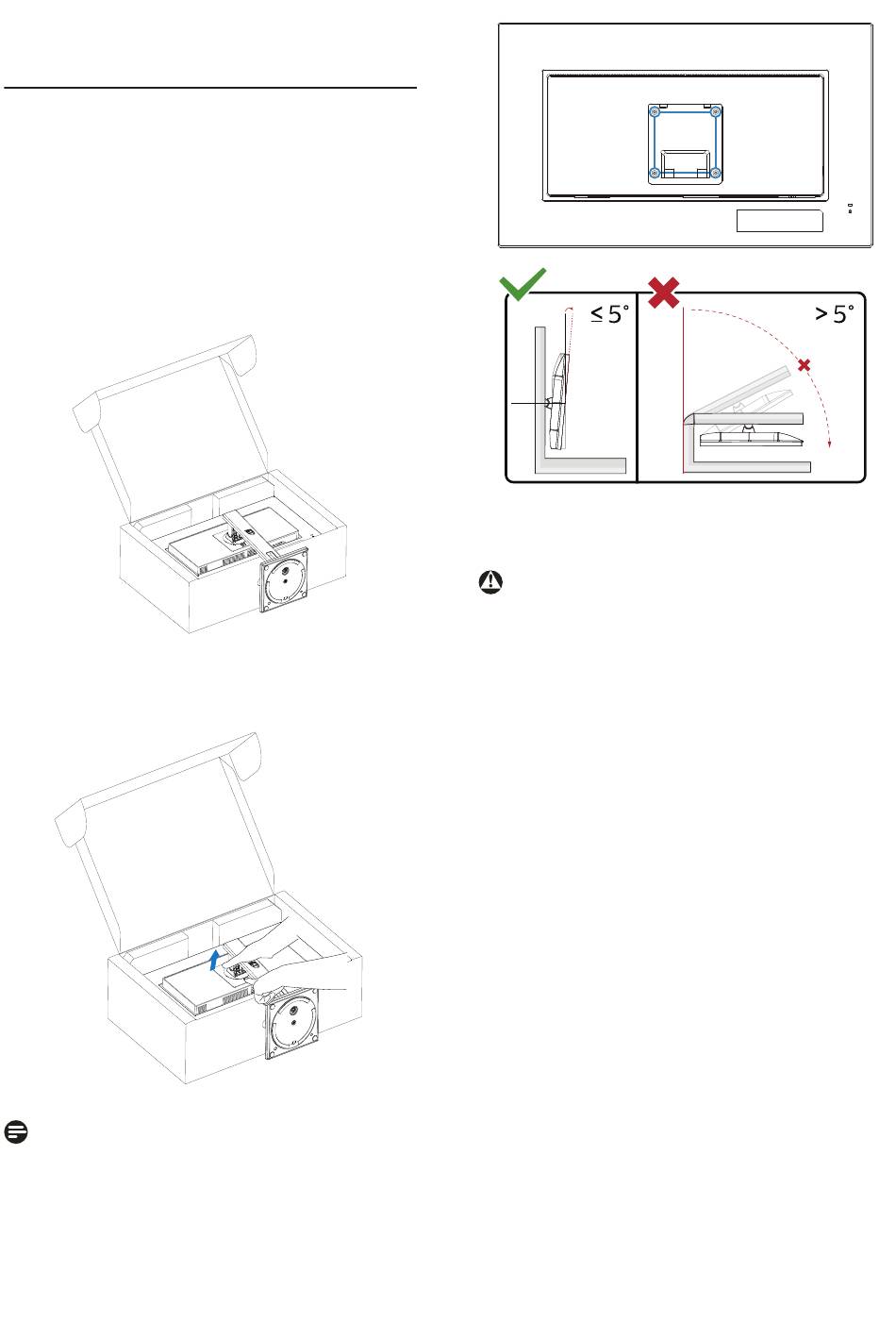 $\leq 5°$

$> 5°$