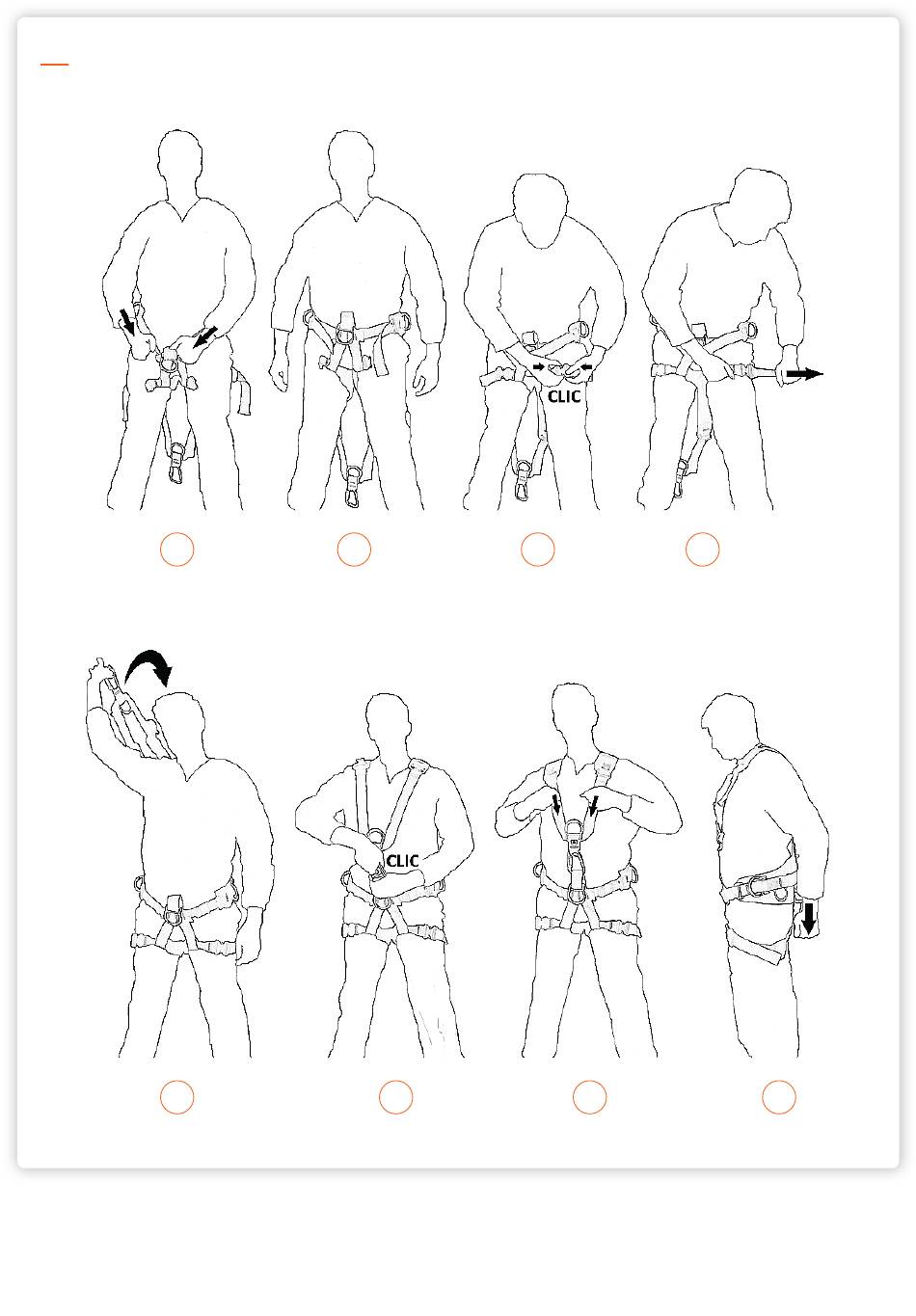 CLIC

CLIC