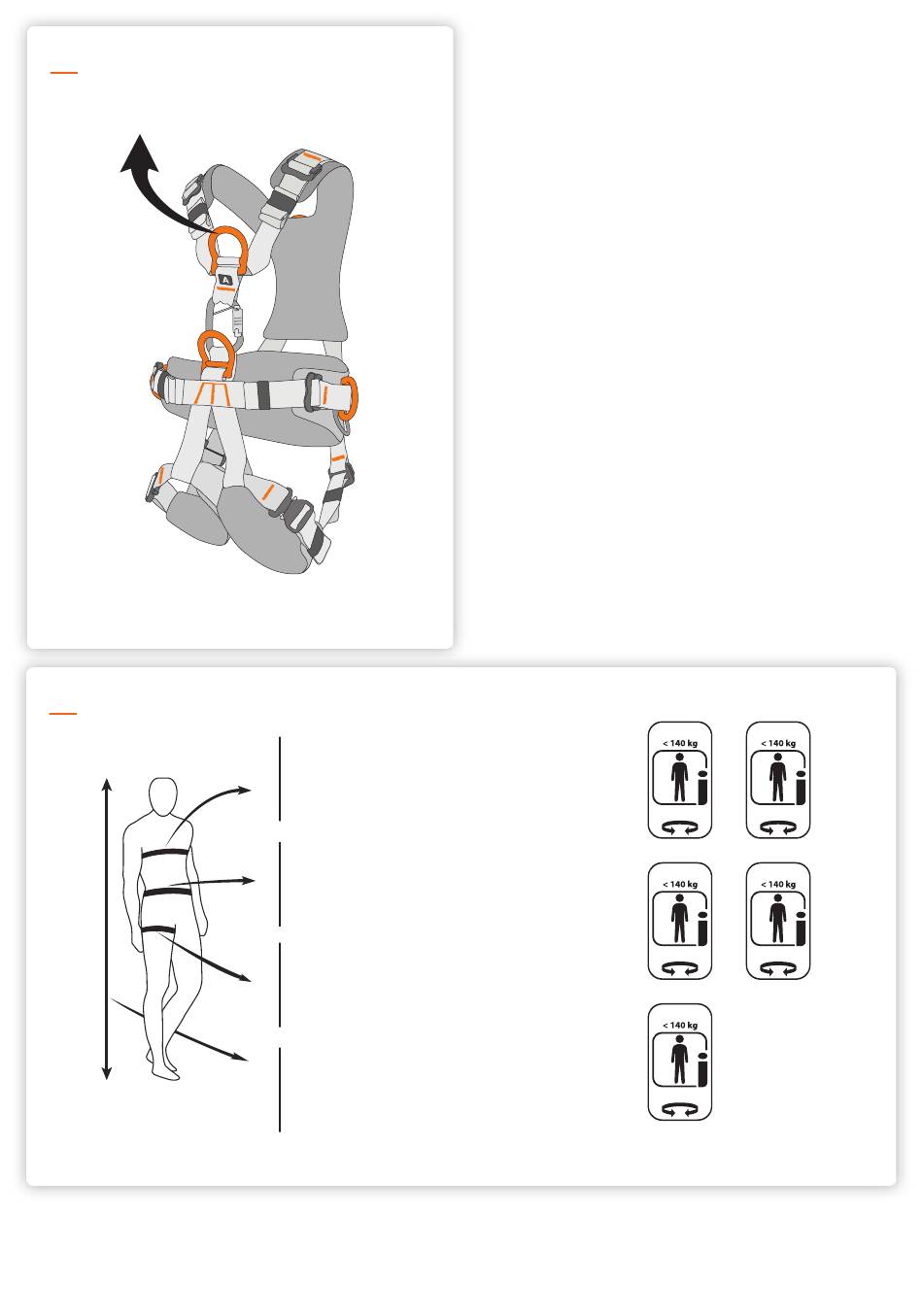 A

< 140 kg

< 140 kg

< 140 kg

< 140 kg

< 140 kg