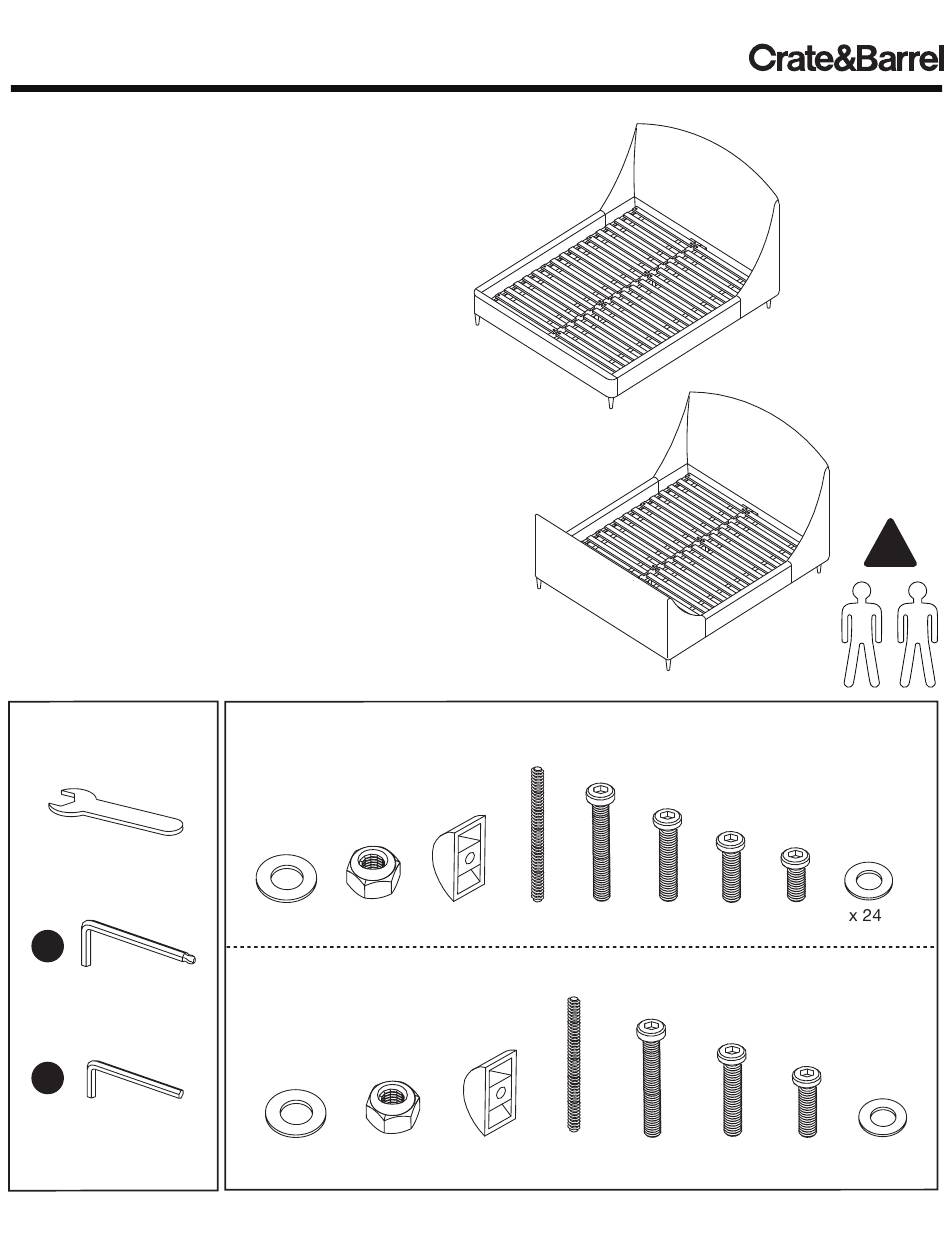 Crate&Barrel

x 24