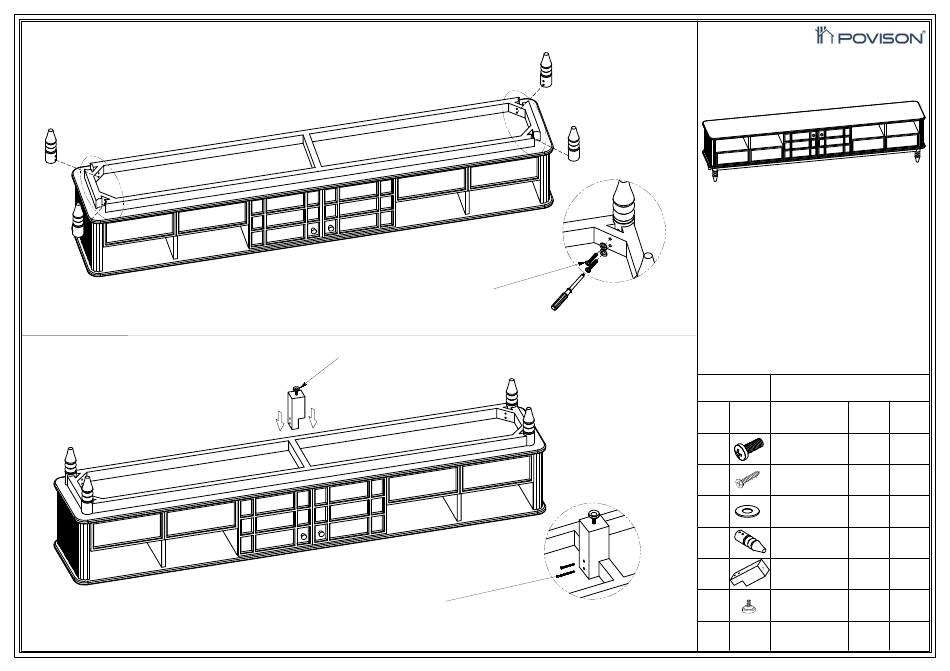 POVISON