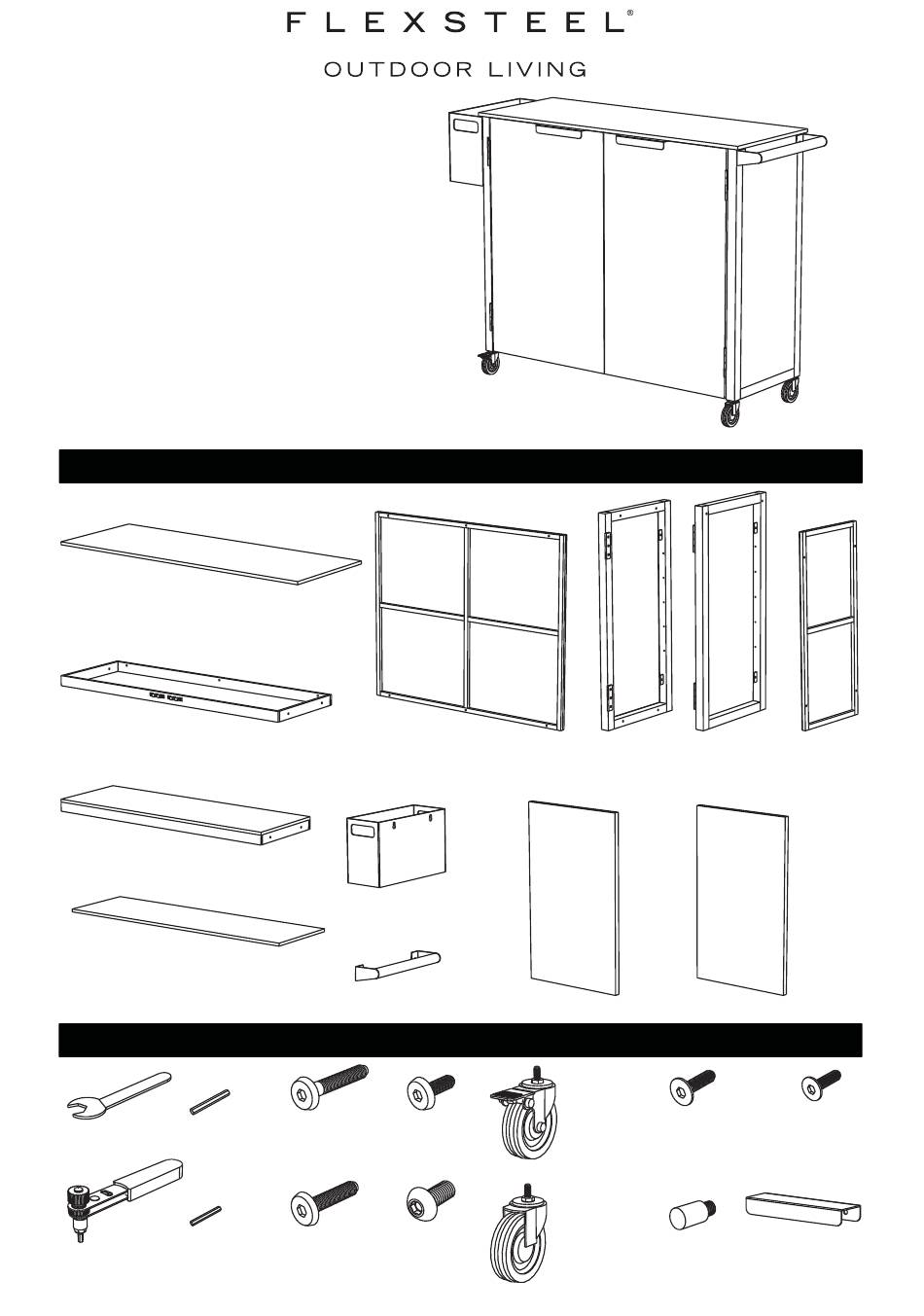 FLEXSTEEL®

OUTDOOR LIVING