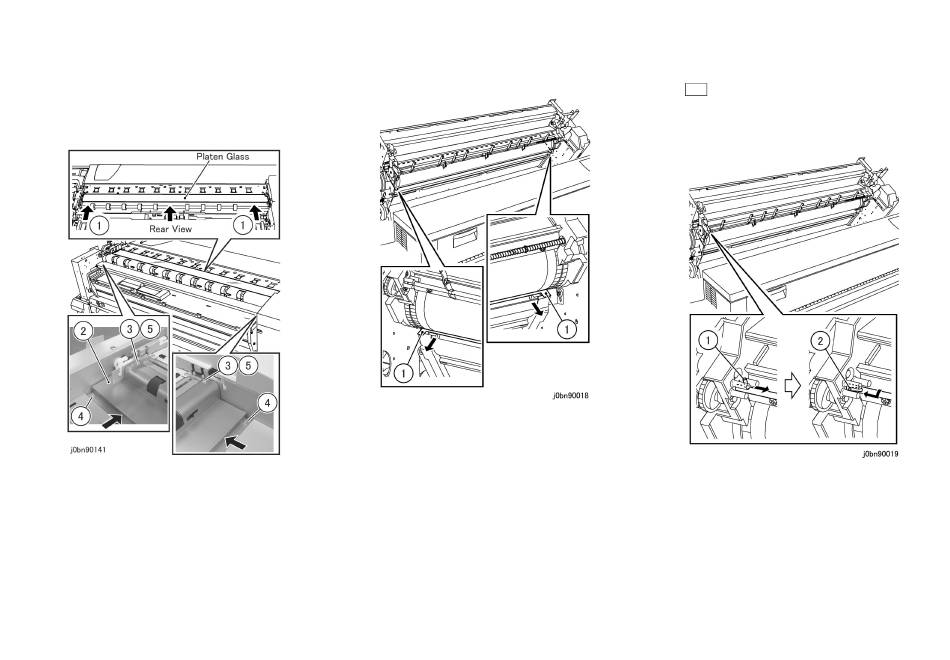 Platen Glass
1
Rear View
1
2
3
5
4
3
5
4
j0bn90141

1
1
j0bn90018

1
2
j0bn90019