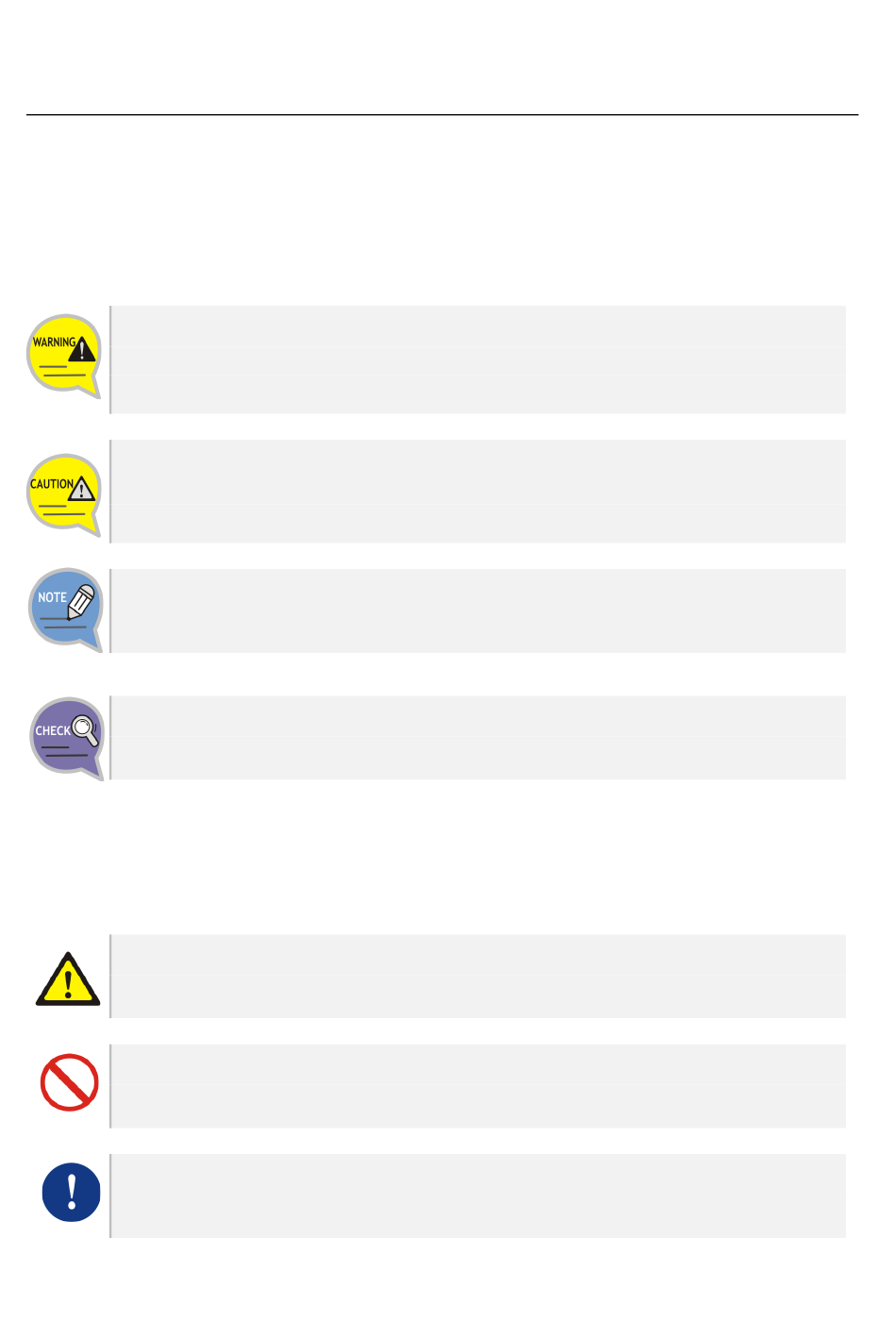 WARNING

CAUTION

NOTE

CHECK