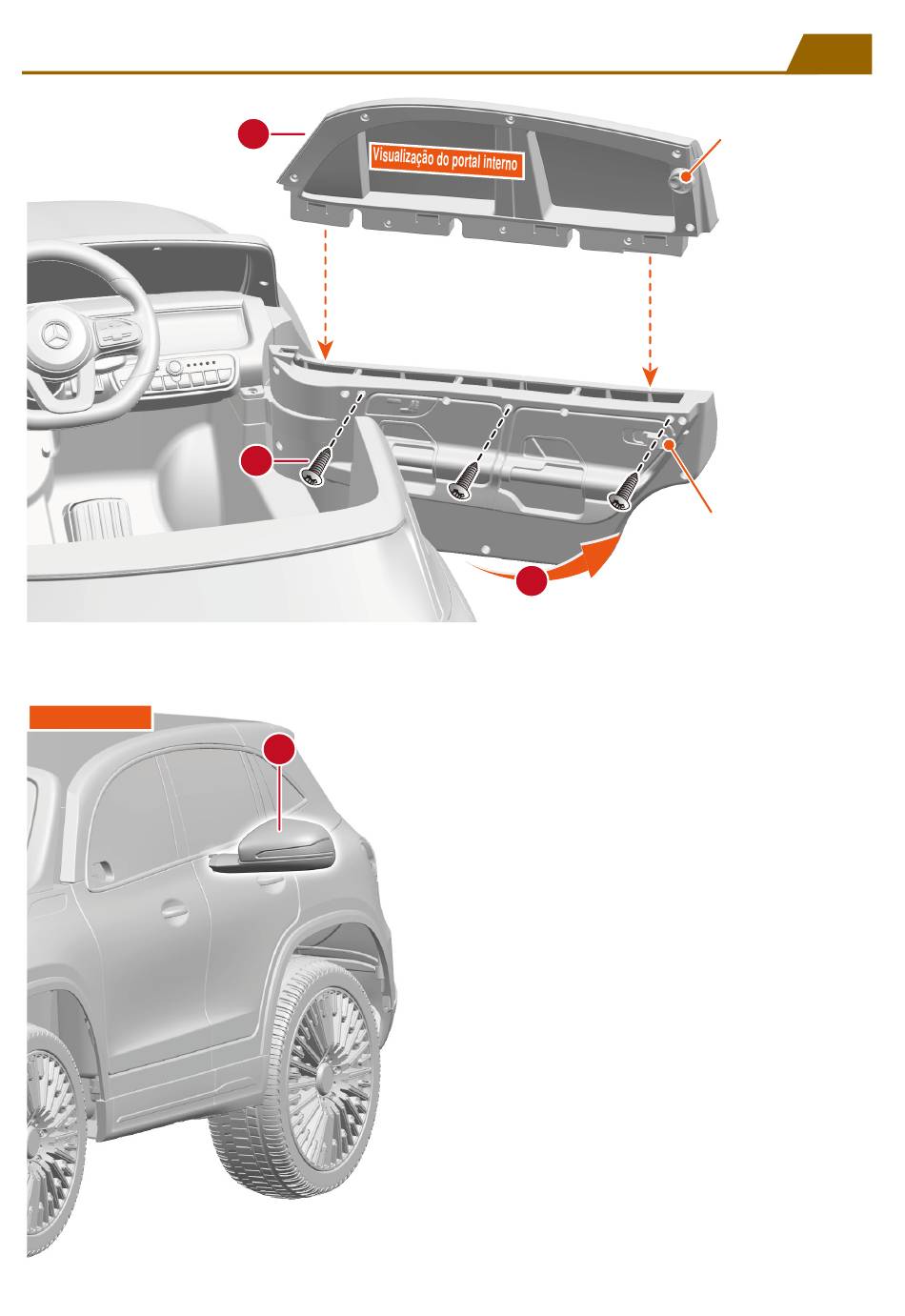 Visualização do portal interno