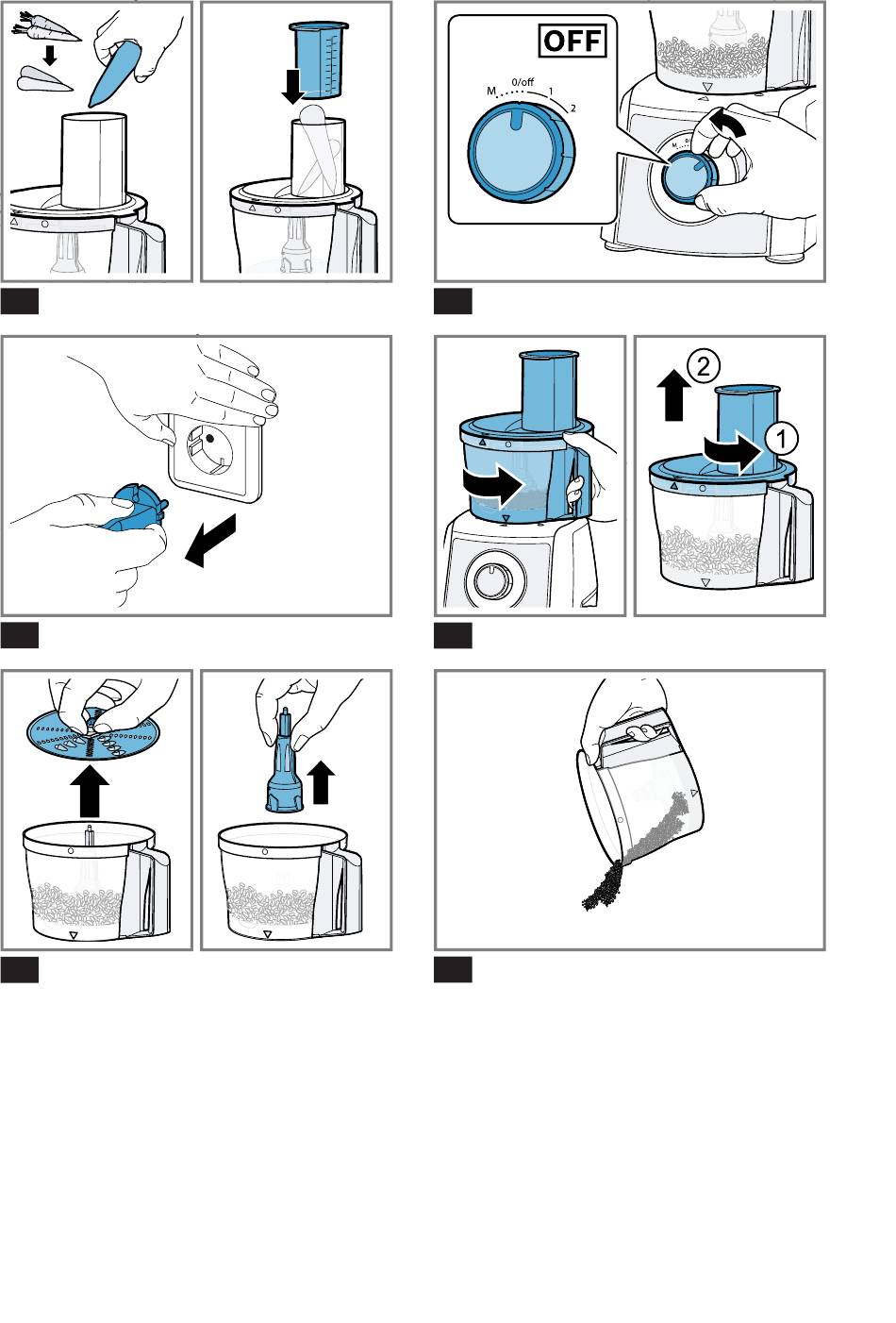 OFF

M

0/off

1

2

2

1