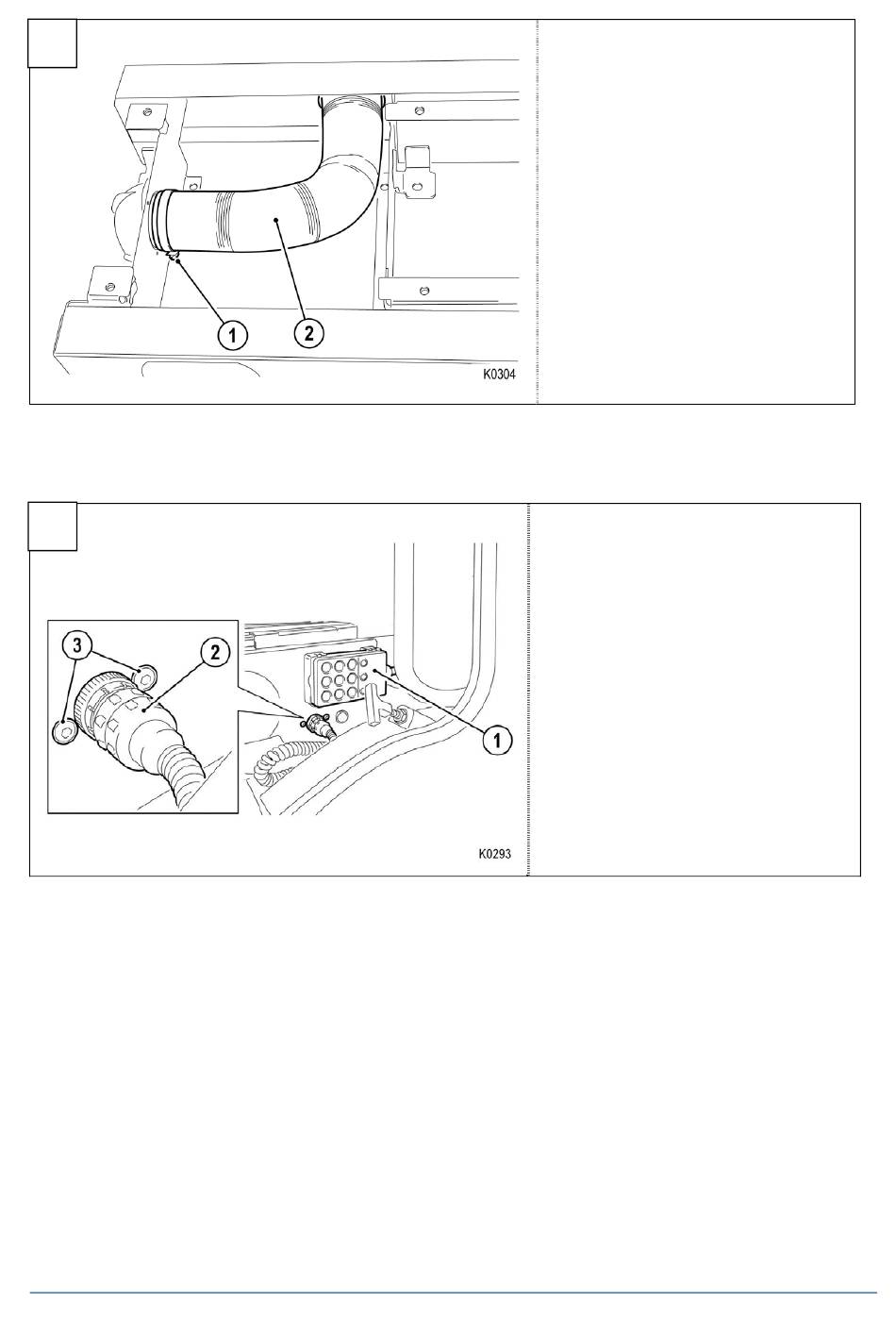 1
2
K0304

3
2
1
K0293