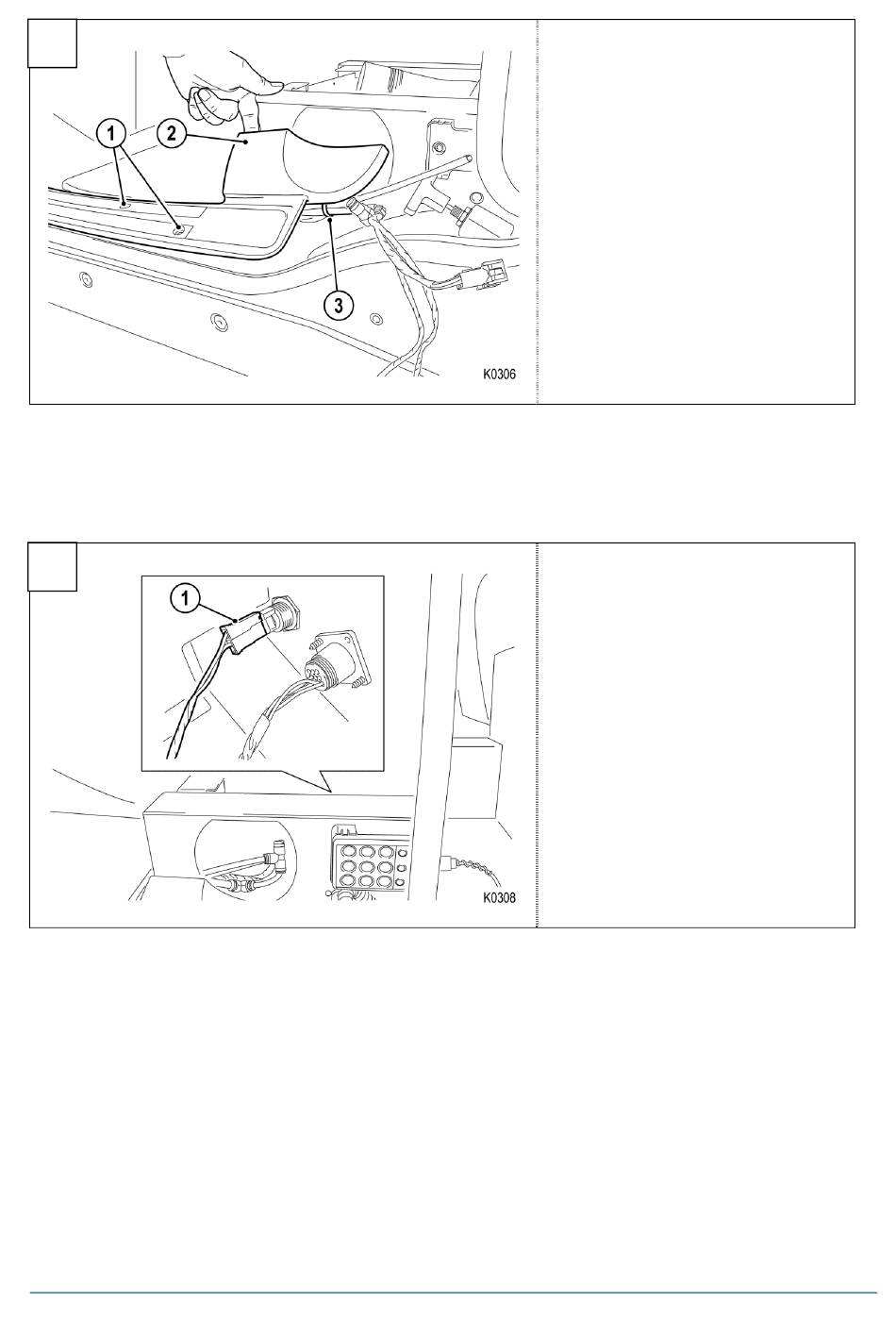 1
2
3
K0306

1
K0308