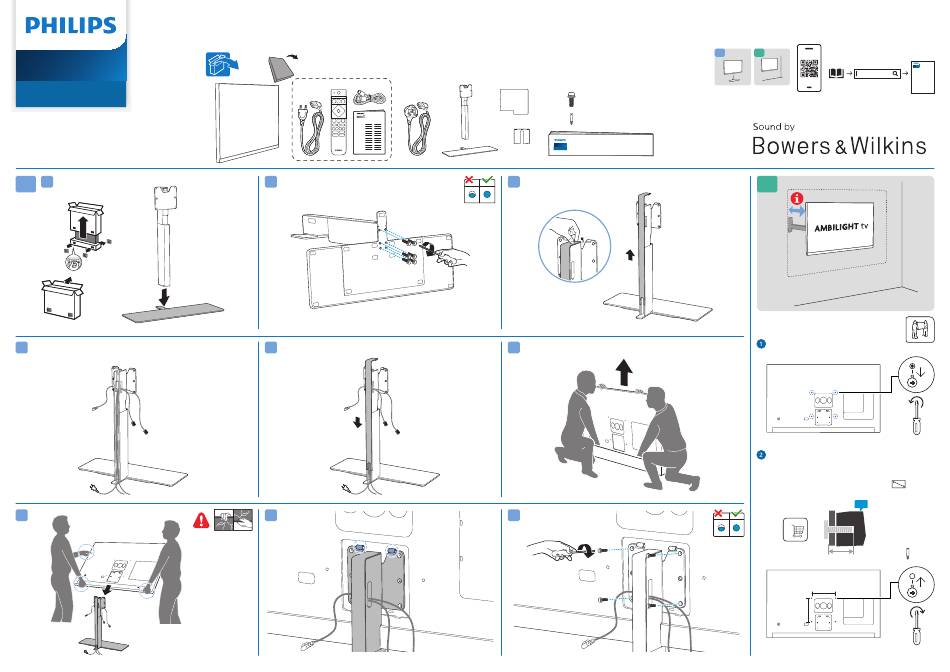 PHILIPS

Sound by
Bowers & Wilkins

AMBILIGHT tv

1

2