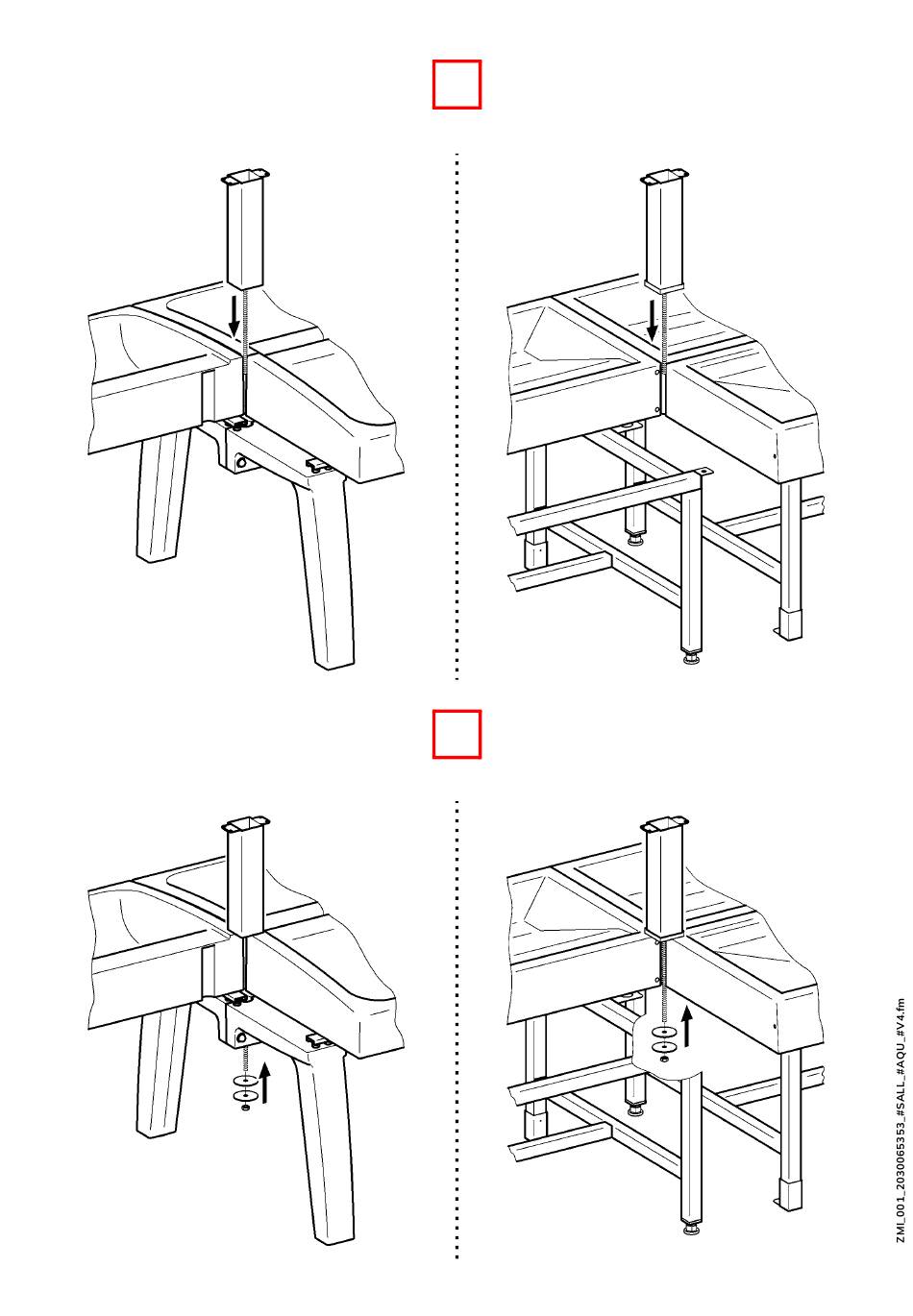 ZMI_001_2030065353_#SALL_#AQU_#V4.fm