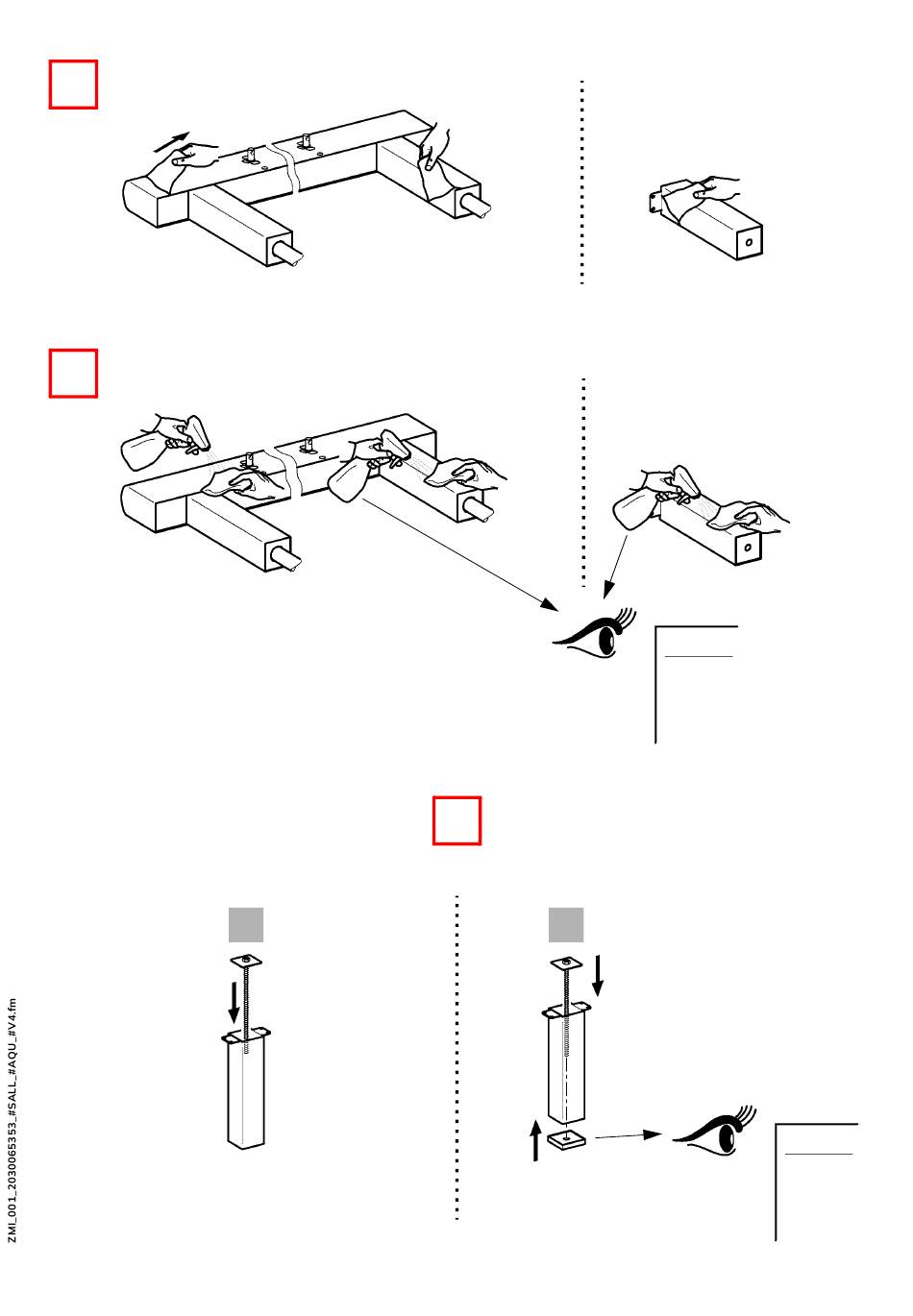 ZMI_001_2030065353_#SALL_#AQU_#V4.fm