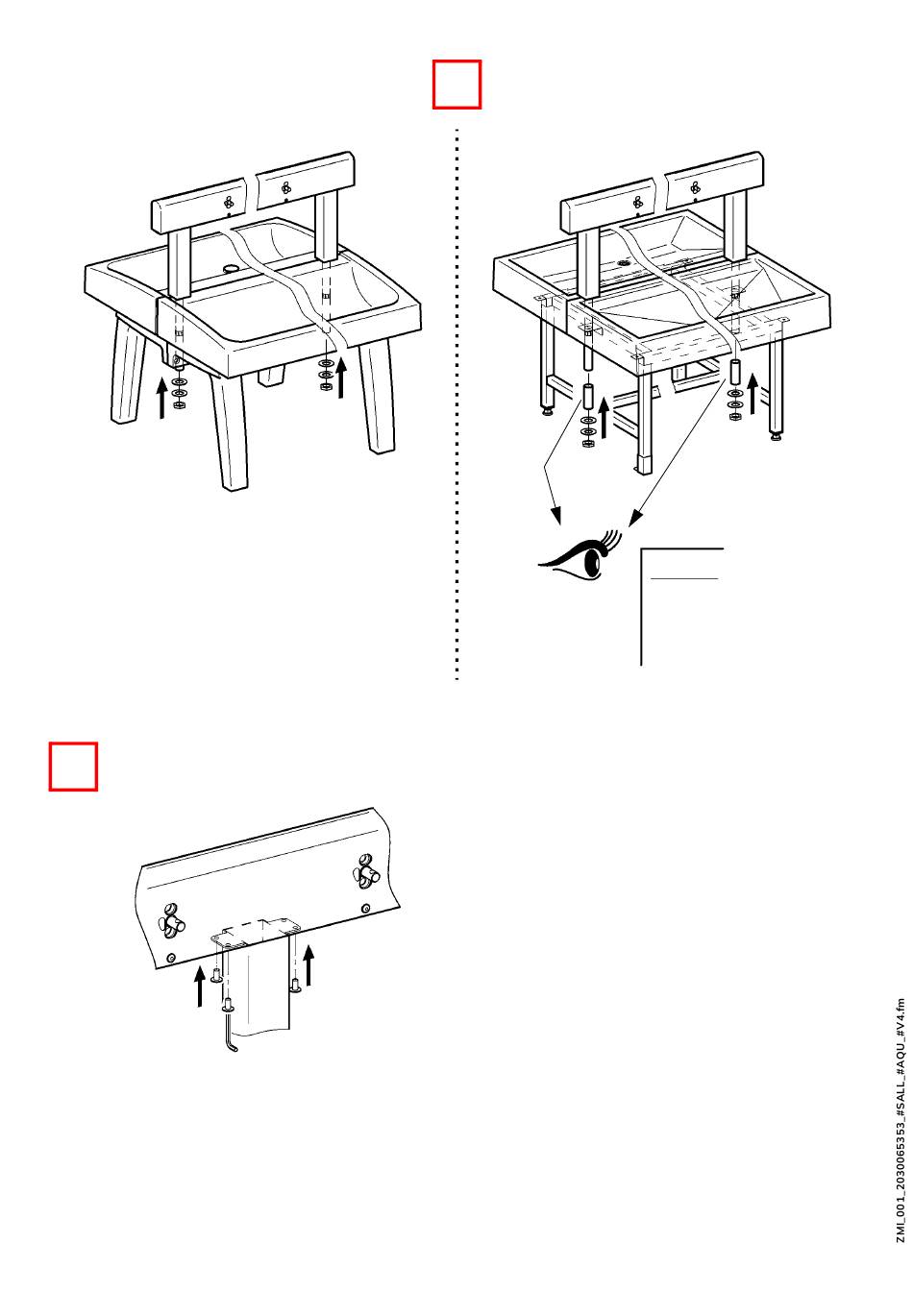 ZMI_001_2030065353_#SALL_#AQU_#V4.fm