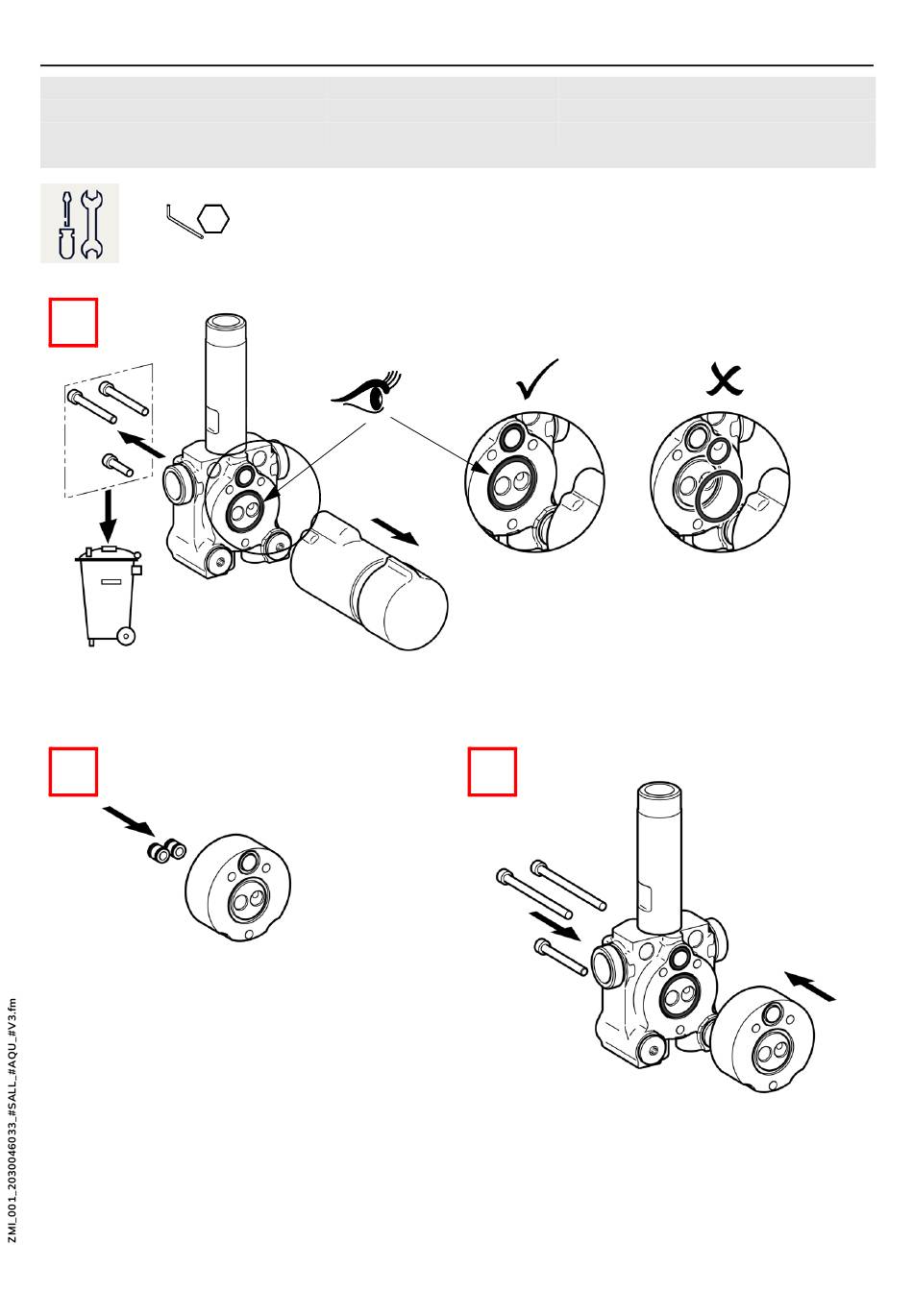 ZMI_001_2030046033_#SALL_#AQU_#V3.fm