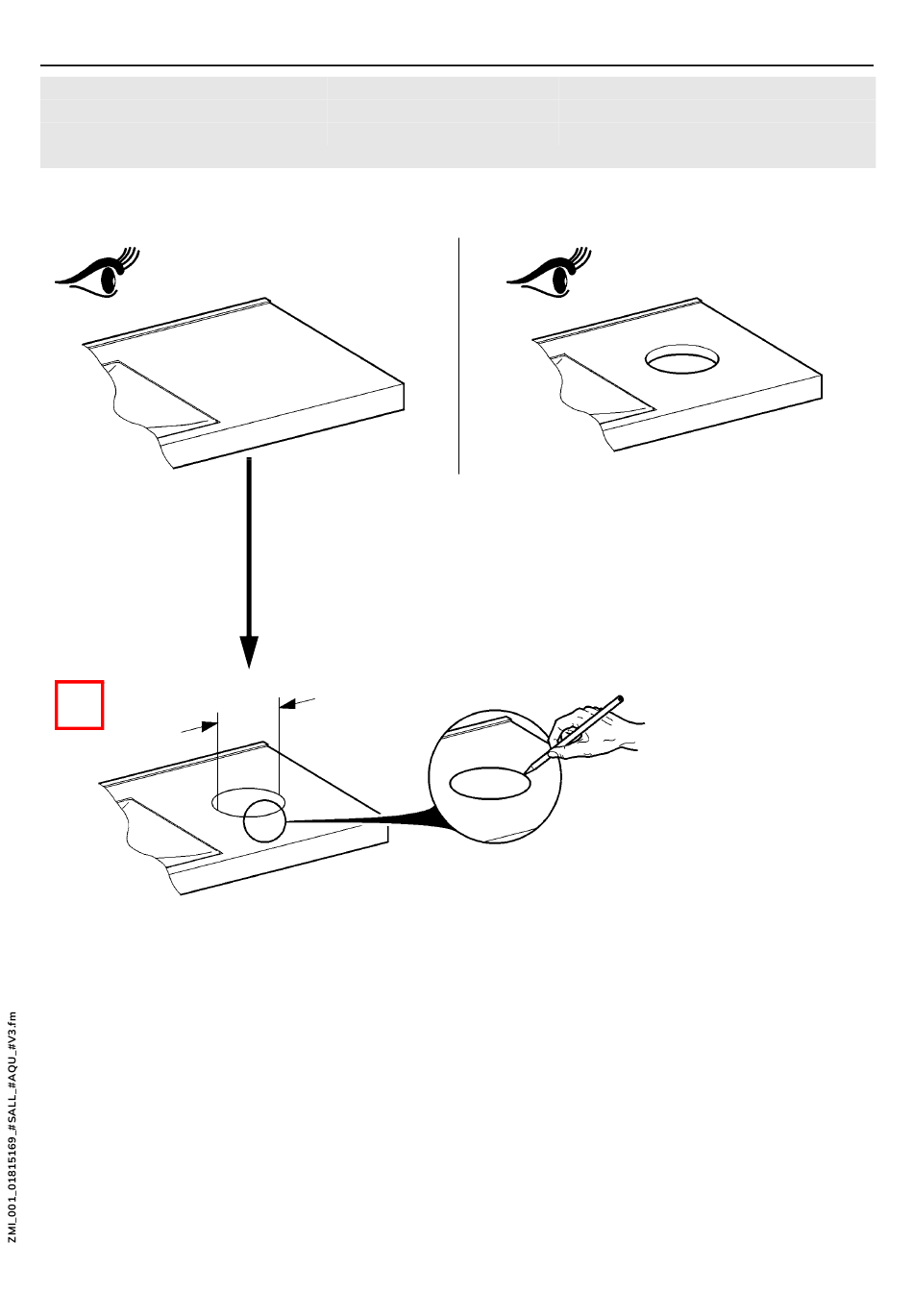 ZMI_001_01815169_#SALL_#AQU_#V3.fm